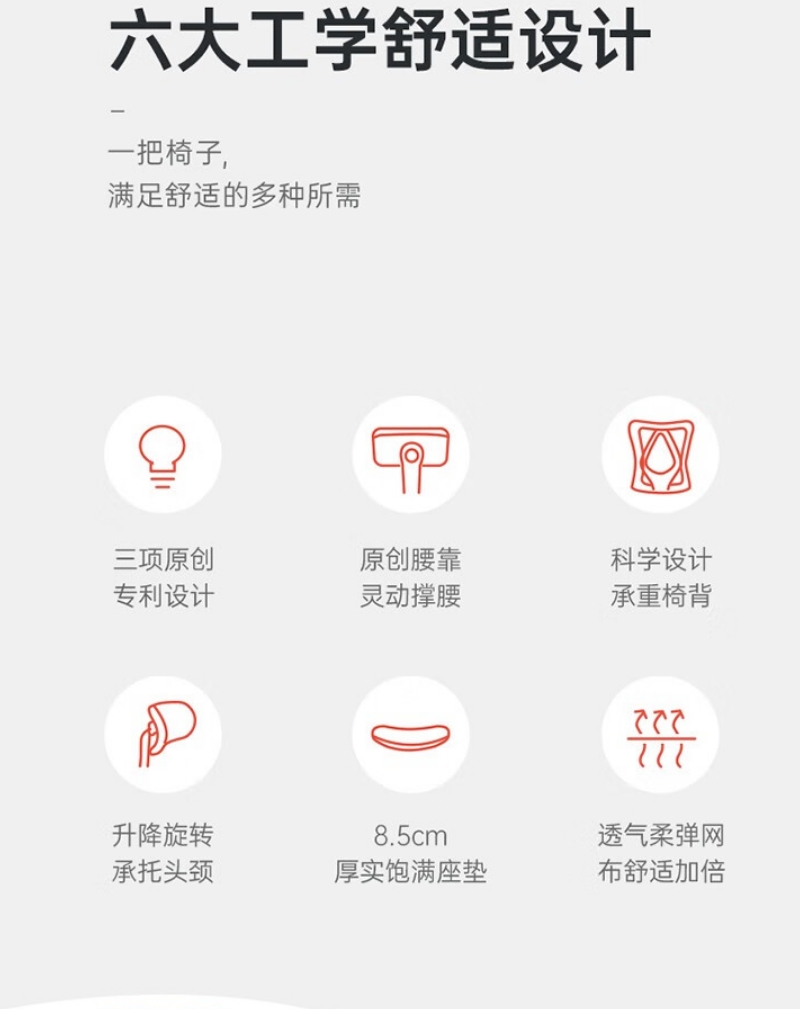 六大工学舒适设计

-

一把椅子,
满足舒适的多种所需

三项原创
专利设计

原创腰靠
灵动撑腰

科学设计
承重椅背

升降旋转
承托头颈

8.5cm
厚实饱满座垫

透气柔弹网
布舒适加倍