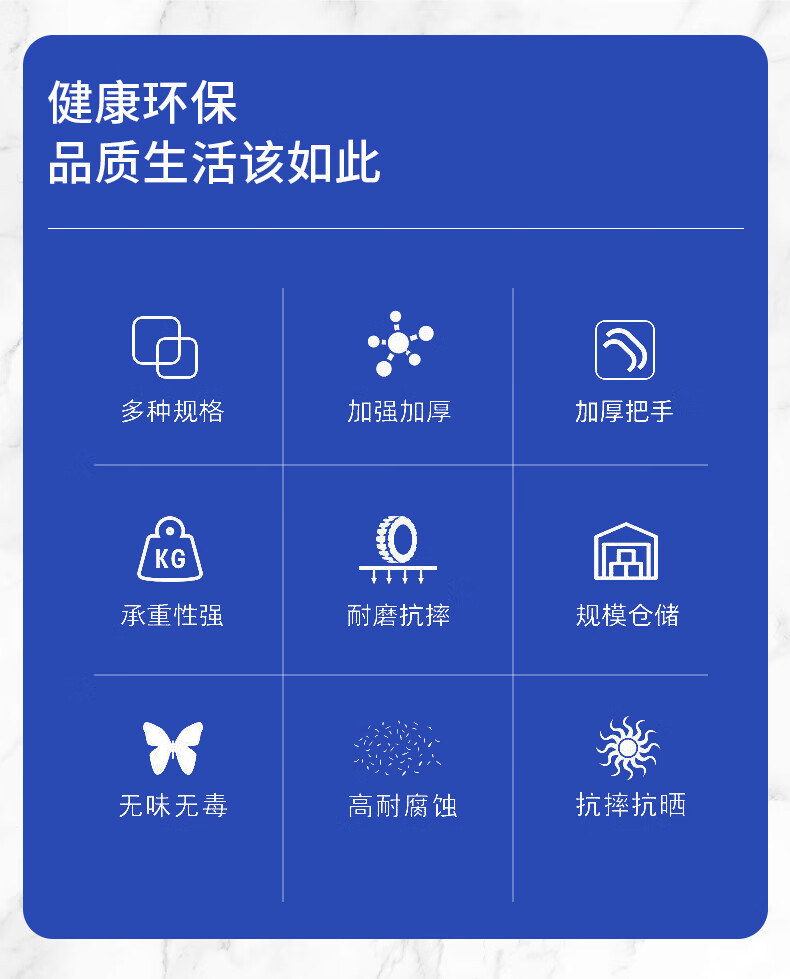 健康环保
品质生活该如此

多种规格

加强加厚

加厚把手

KG

承重性强

耐磨抗摔

规模仓储

无味无毒

高耐腐蚀

抗摔抗晒