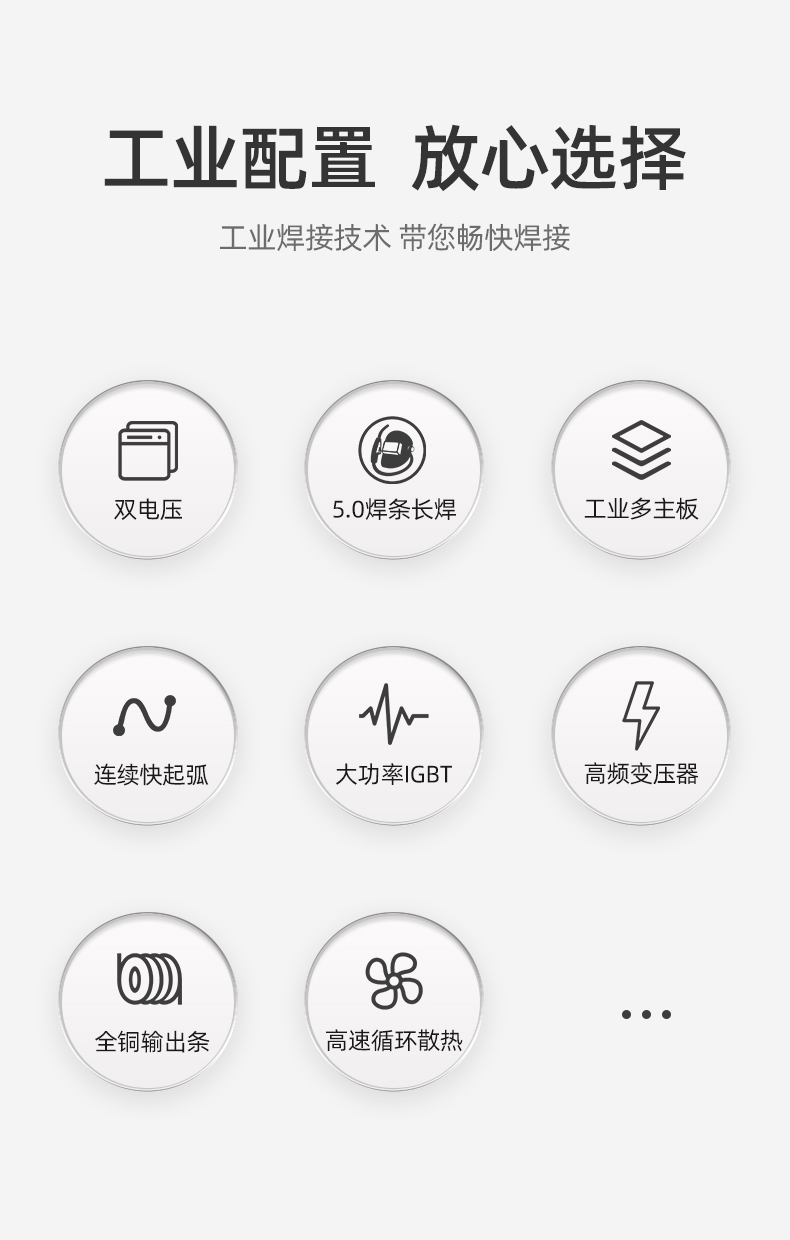 工业配置 放心选择

工业焊接技术 带您畅快焊接

双电压

5.0焊条长焊

工业多主板

连续快起弧

大功率IGBT

高频变压器

全铜输出条

高速循环散热

...