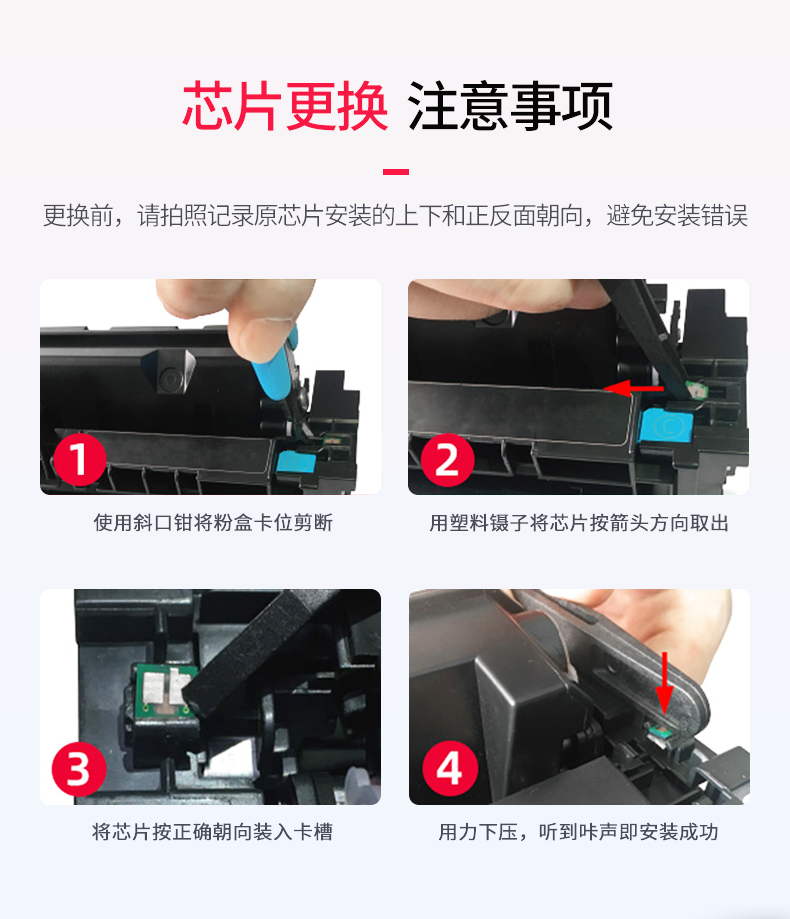 芯片更换 注意事项

更换前，请拍照记录原芯片安装的上下和正反面朝向，避免安装错误

1

使用斜口钳将粉盒卡位剪断

2

用塑料镊子将芯片按箭头方向取出

3

将芯片按正确朝向装入卡槽

4

用力下压，听到咔声即安装成功