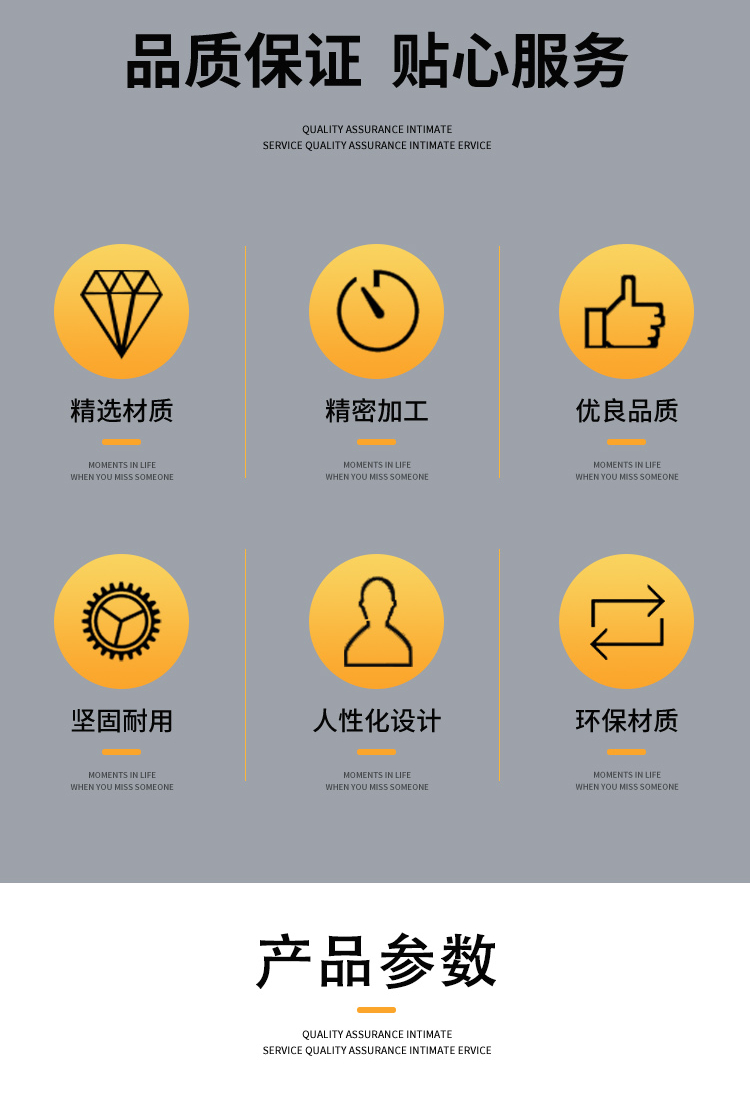 品质保证 贴心服务

QUALITY ASSURANCE INTIMATE
SERVICE QUALITY ASSURANCE INTIMATE ERVICE

精选材质

MOMENTS IN LIFE
WHEN YOU MISS SOMEONE

精密加工

MOMENTS IN LIFE
WHEN YOU MISS SOMEONE

优良品质

MOMENTS IN LIFE
WHEN YOU MISS SOMEONE

坚固耐用

MOMENTS IN LIFE
WHEN YOU MISS SOMEONE

人性化设计

MOMENTS IN LIFE
WHEN YOU MISS SOMEONE

环保材质

MOMENTS IN LIFE
WHEN YOU MISS SOMEONE

产品参数

QUALITY ASSURANCE INTIMATE
SERVICE QUALITY ASSURANCE INTIMATE ERVICE