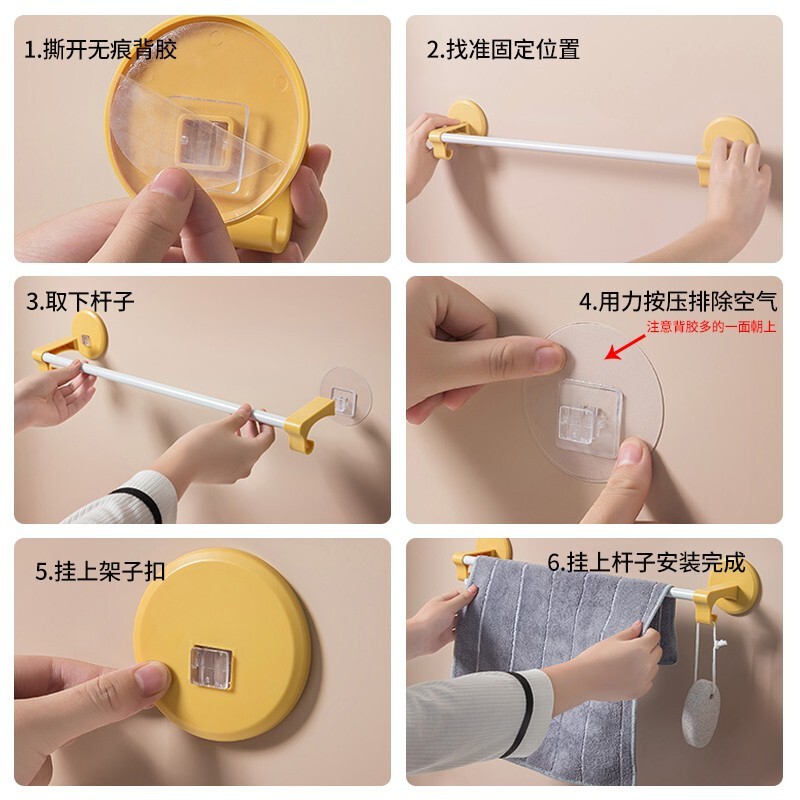 1.撕开无痕背胶

2.找准固定位置

3.取下杆子

4.用力按压排除空气

注意背胶多的一面朝上

5.挂上架子扣

6.挂上杆子安装完成