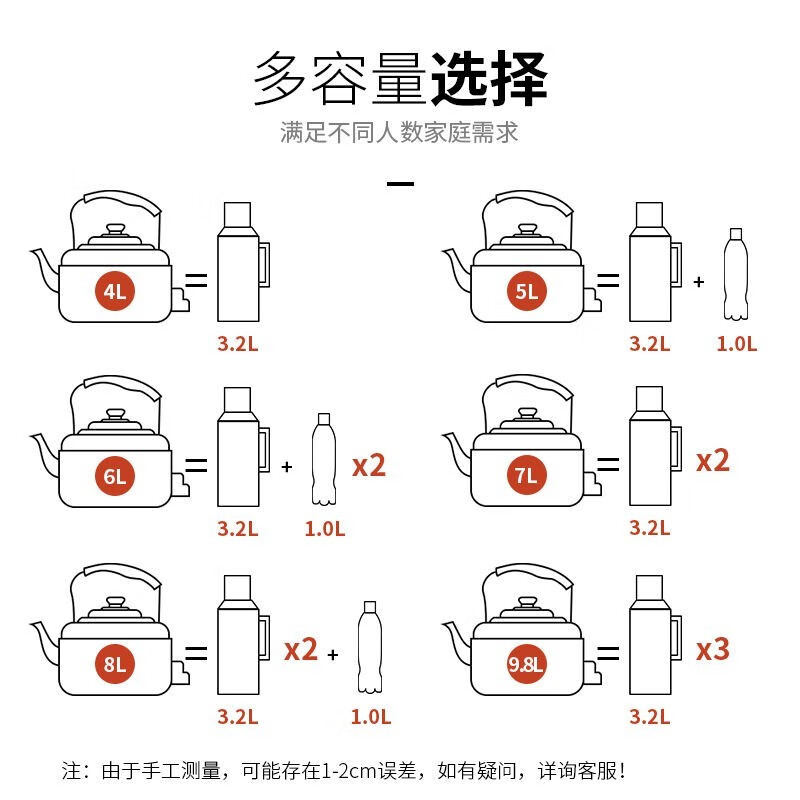 多容量选择
满足不同人数家庭需求

4L = 3.2L

5L = 3.2L + 1.0L

6L = 3.2L + 1.0L x2

7L = 3.2L x2

8L = 3.2L x2 + 1.0L

9.8L = 3.2L x3

注：由于手工测量，可能存在1-2cm误差，如有疑问，详询客服！