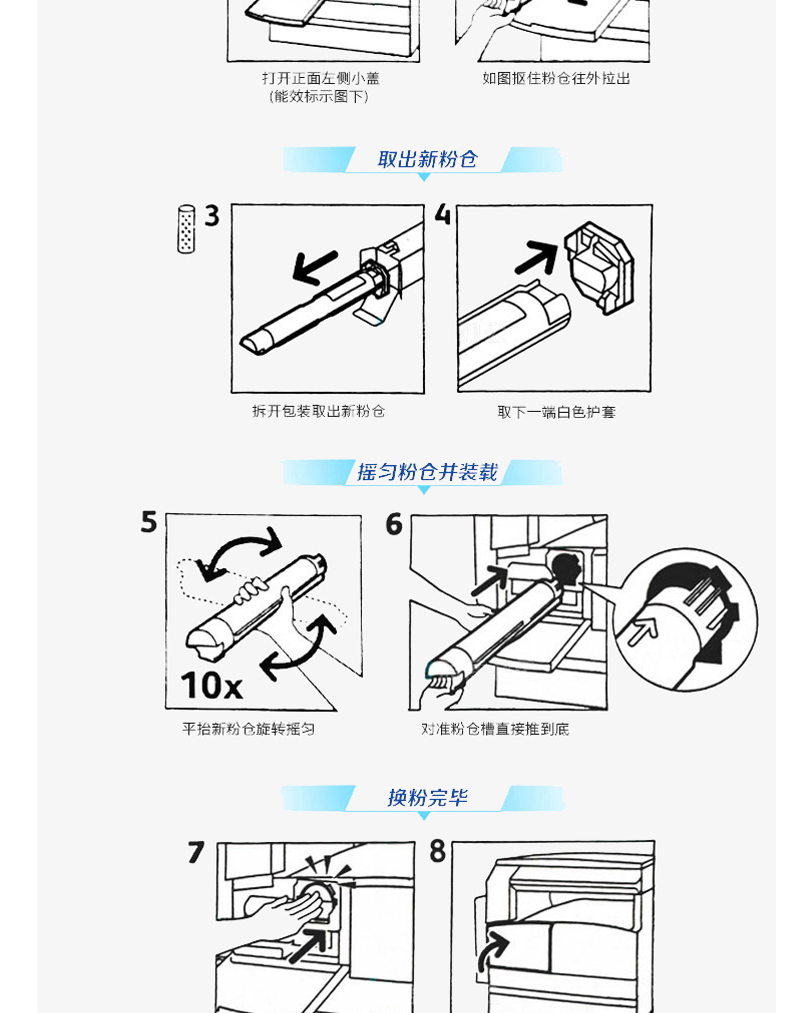 打开正面左侧小盖
（能效标示图下）

如图抠住粉仓往外拉出

取出新粉仓

3

4

拆开包装取出新粉仓

取下一端白色护套

摇匀粉仓并装载

5

10x

6

平抬新粉仓旋转摇匀

对准粉仓槽直接推到底

换粉完毕

7

8