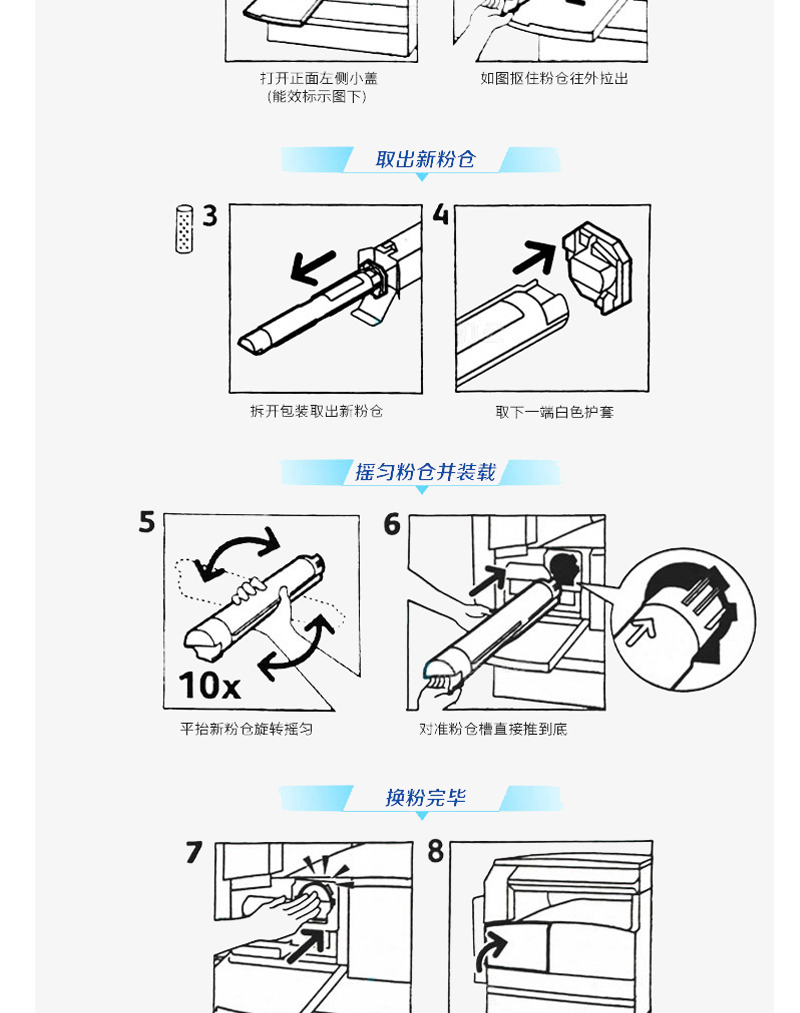 打开正面左侧小盖
（能效标示图下）

如图抠住粉仓往外拉出

取出新粉仓

3

4

拆开包装取出新粉仓

取下一端白色护套

摇匀粉仓并装载

5

10x

6

平抬新粉仓旋转摇匀

对准粉仓槽直接推到底

换粉完毕

7

8