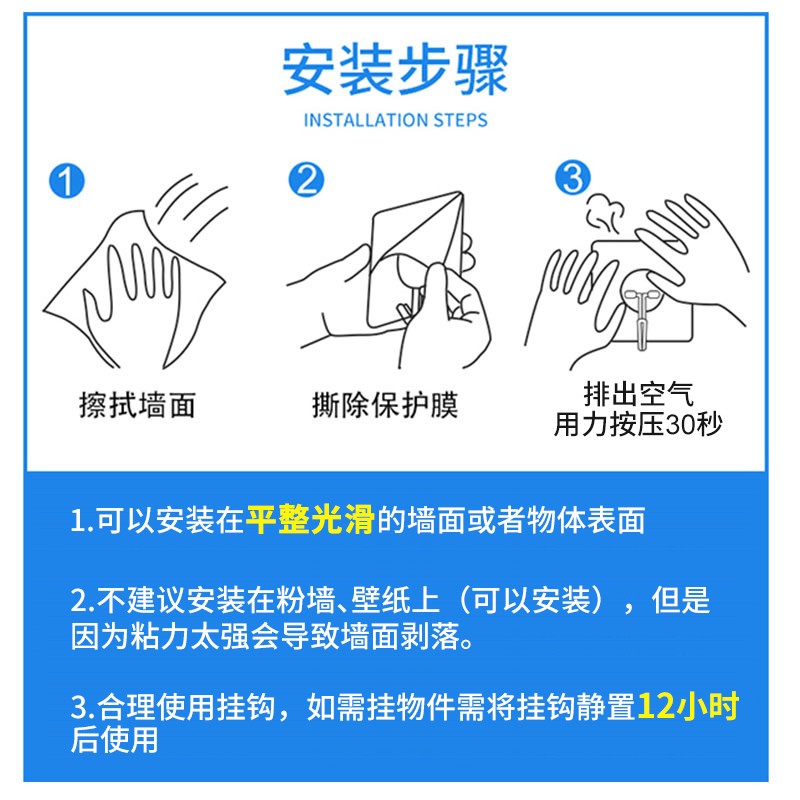 安装步骤
INSTALLATION STEPS

1
擦拭墙面

2
撕除保护膜

3
排出空气
用力按压30秒

1.可以安装在平整光滑的墙面或者物体表面

2.不建议安装在粉墙、壁纸上（可以安装），但是因为粘力太强会导致墙面剥落。

3.合理使用挂钩，如需挂物件需将挂钩静置12小时后使用