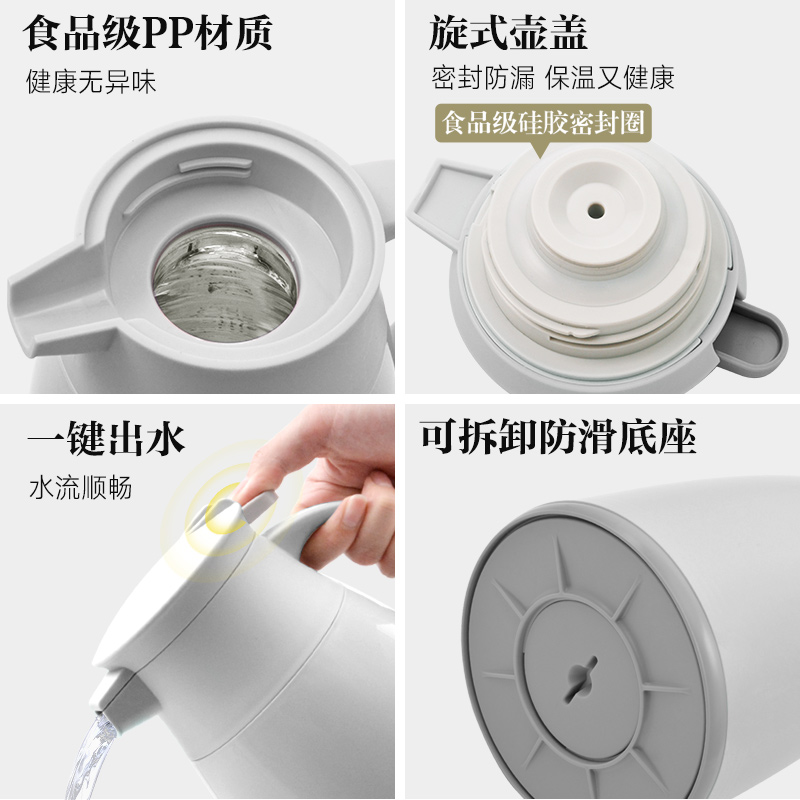 食品级PP材质

健康无异味

旋式壶盖

密封防漏 保温又健康

食品级硅胶密封圈

一键出水

水流顺畅

可拆卸防滑底座