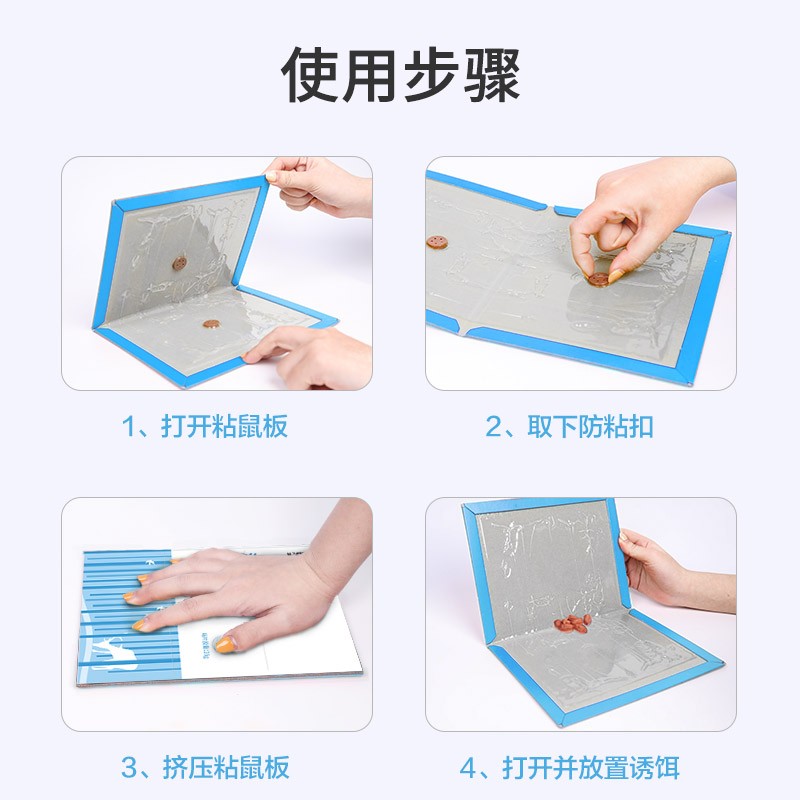 使用步骤

1、打开粘鼠板

2、取下防粘扣

3、挤压粘鼠板

4、打开并放置诱饵