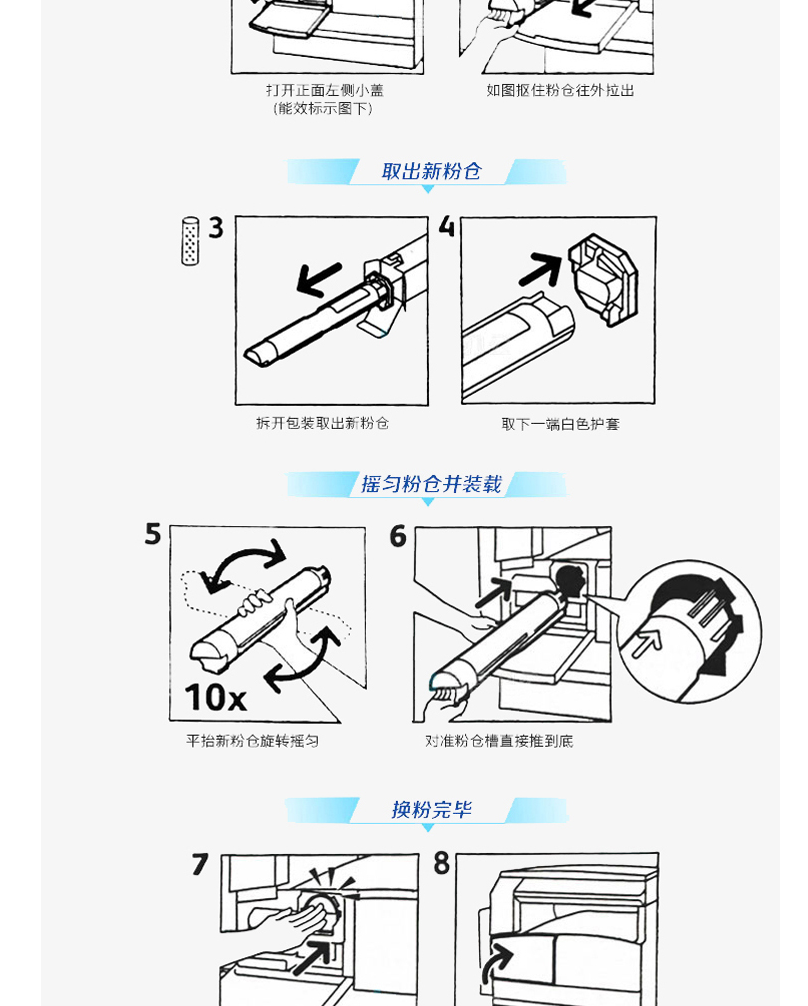 打开正面左侧小盖
（能效标示图下）

如图抠住粉仓往外拉出

取出新粉仓

3

4

拆开包装取出新粉仓

取下一端白色护套

摇匀粉仓并装载

5

10x

6

平抬新粉仓旋转摇匀

对准粉仓槽直接推到底

换粉完毕

7

8