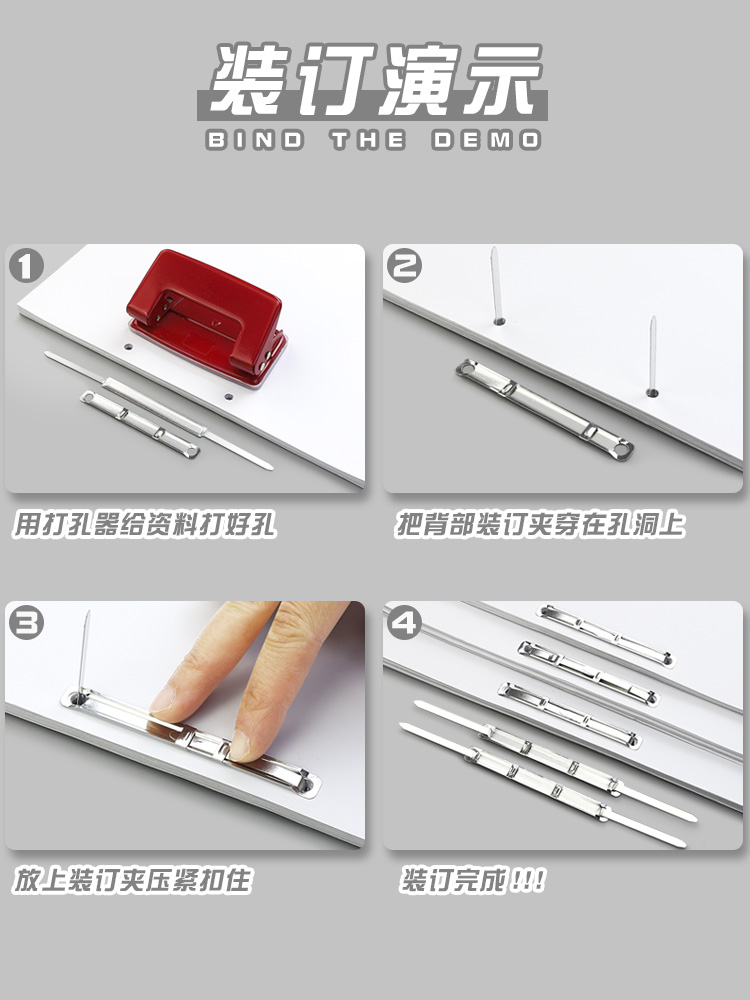 装订演示
BIND THE DEMO

1
用打孔器给资料打好孔

2
把背部装订夹穿在孔洞上

3
放上装订夹压紧扣住

4
装订完成!!!