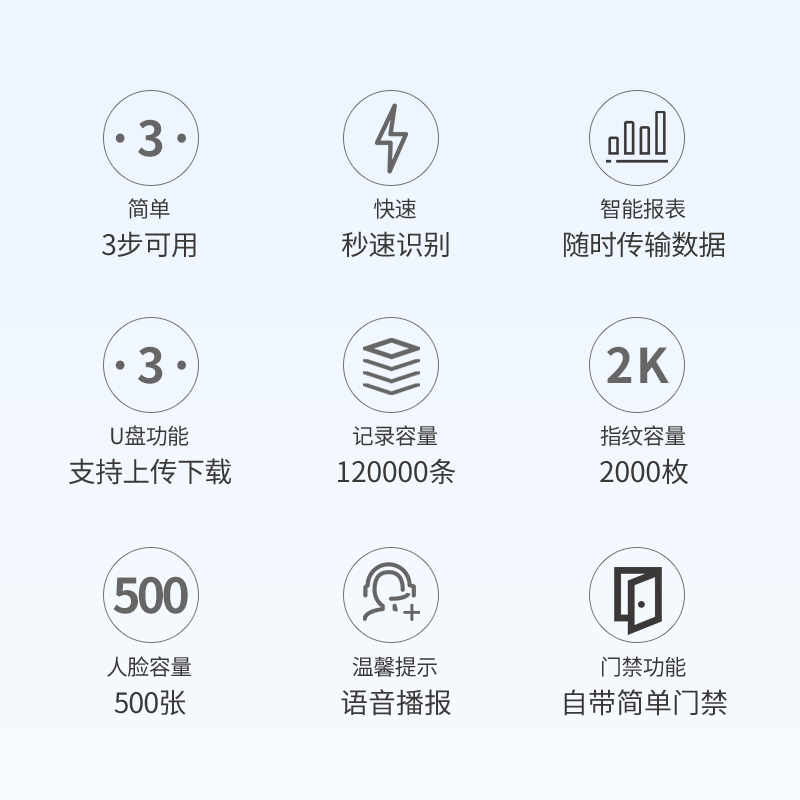 ·3·

简单
3步可用

快速
秒速识别

智能报表
随时传输数据

·3·

U盘功能
支持上传下载

记录容量
120000条

2K

指纹容量
2000枚

500

人脸容量
500张

温馨提示
语音播报

门禁功能
自带简单门禁