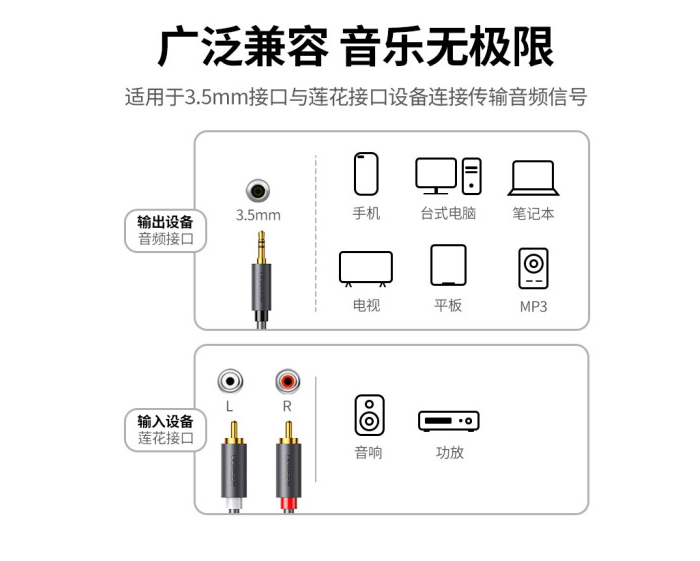 广泛兼容 音乐无极限

适用于3.5mm接口与莲花接口设备连接传输音频信号

输出设备
音频接口

3.5mm

手机 台式电脑 笔记本

电视 平板 MP3

输入设备
莲花接口

L R

音响 功放