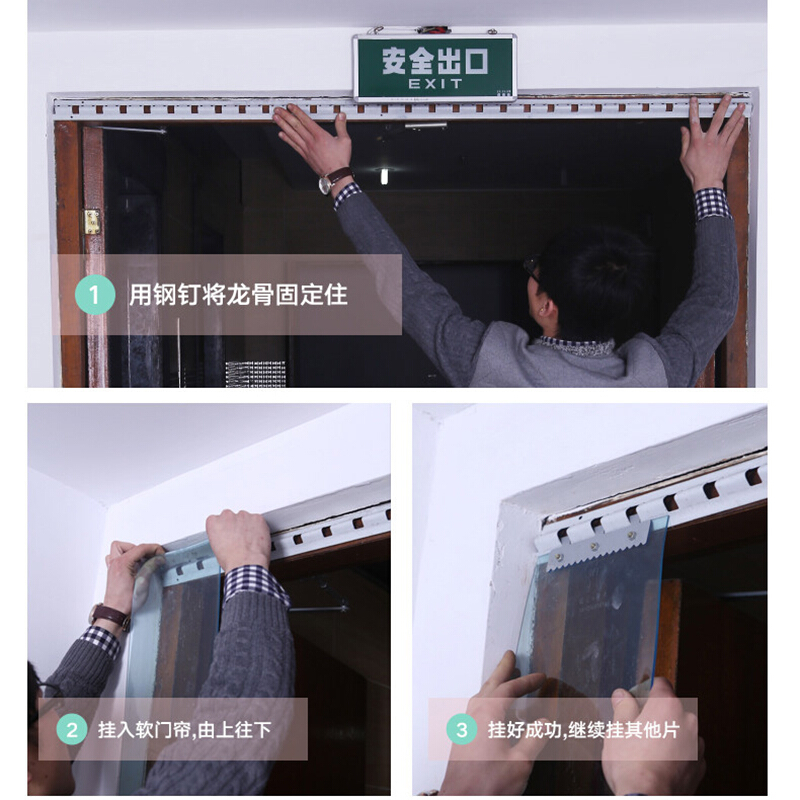 安全出口
EXIT

1 用钢钉将龙骨固定住

2 挂入软门帘,由上往下

3 挂好成功,继续挂其他片