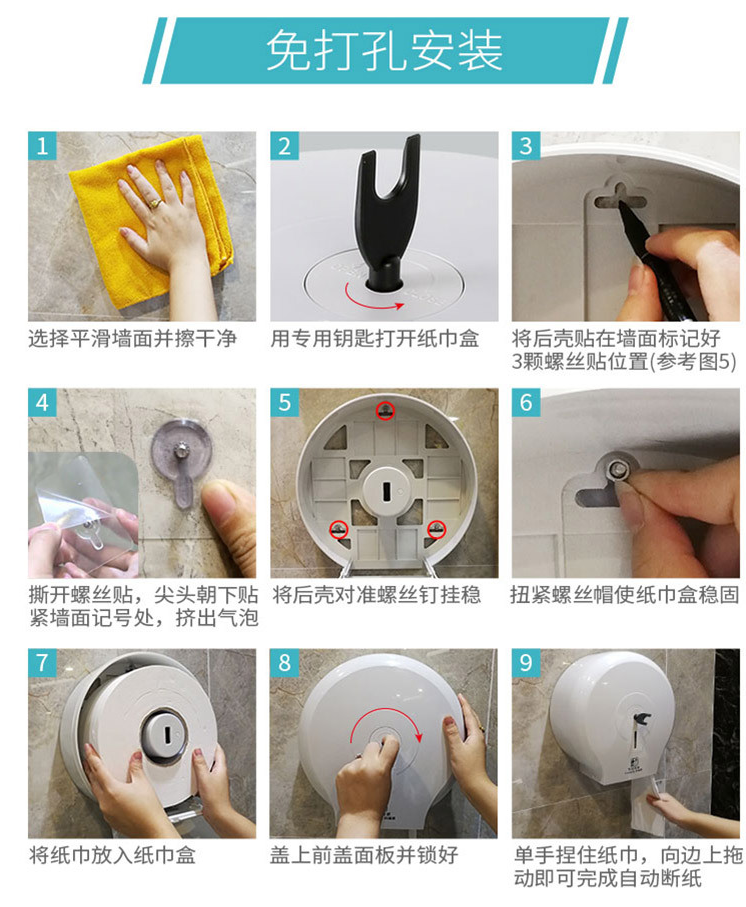 免打孔安装

1
选择平滑墙面并擦干净

2
用专用钥匙打开纸巾盒

3
将后壳贴在墙面标记好3颗螺丝贴位置(参考图5)

4
撕开螺丝贴，尖头朝下贴紧墙面记号处，挤出气泡

5
将后壳对准螺丝钉挂稳

6
扭紧螺丝帽使纸巾盒稳固

7
将纸巾放入纸巾盒

8
盖上前盖面板并锁好

9
单手捏住纸巾，向边上拖动即可完成自动断纸