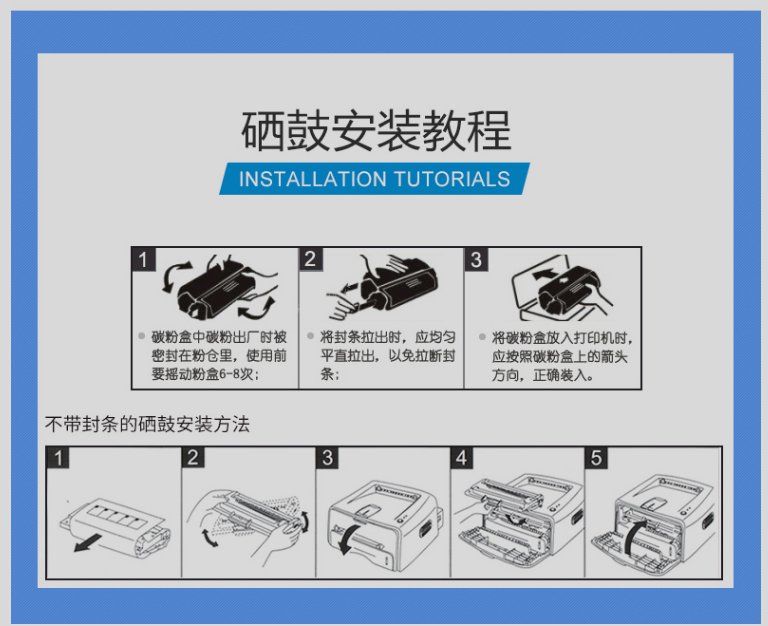 硒鼓安装教程

INSTALLATION TUTORIALS

1
碳粉盒中碳粉出厂时被密封在粉仓里，使用前要摇动粉盒6-8次；

2
将封条拉出时，应均匀平直拉出，以免拉断封条；

3
将碳粉盒放入打印机时，应按照碳粉盒上的箭头方向，正确装入。

不带封条的硒鼓安装方法

1

2

3

4

5