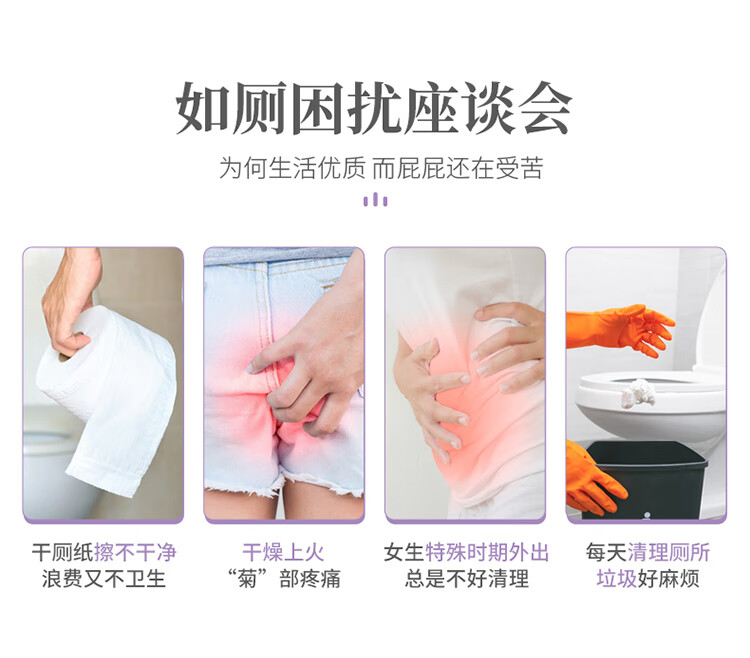 如厕困扰座谈会

为何生活优质 而屁屁还在受苦

干厕纸擦不干净
浪费又不卫生

干燥上火
“菊”部疼痛

女生特殊时期外出
总是不好清理

每天清理厕所
垃圾好麻烦