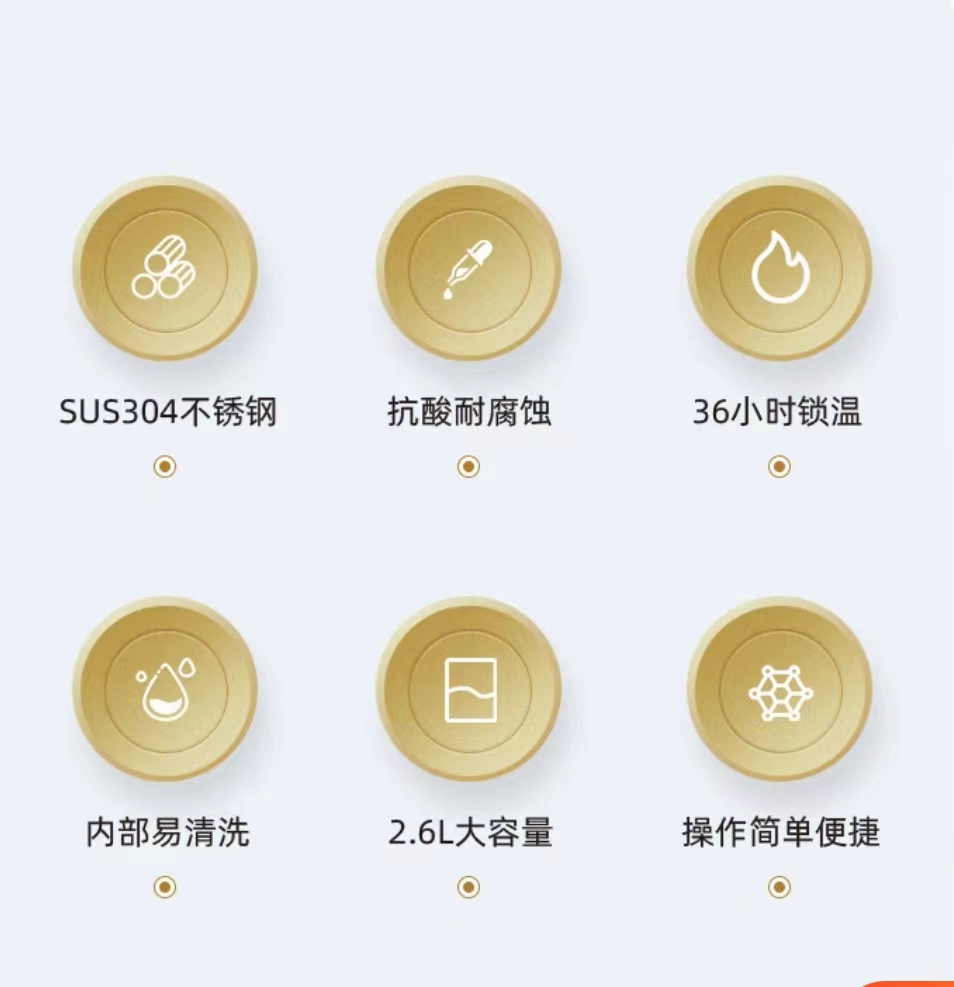 SUS304不锈钢

抗酸耐腐蚀

36小时锁温

内部易清洗

2.6L大容量

操作简单便捷