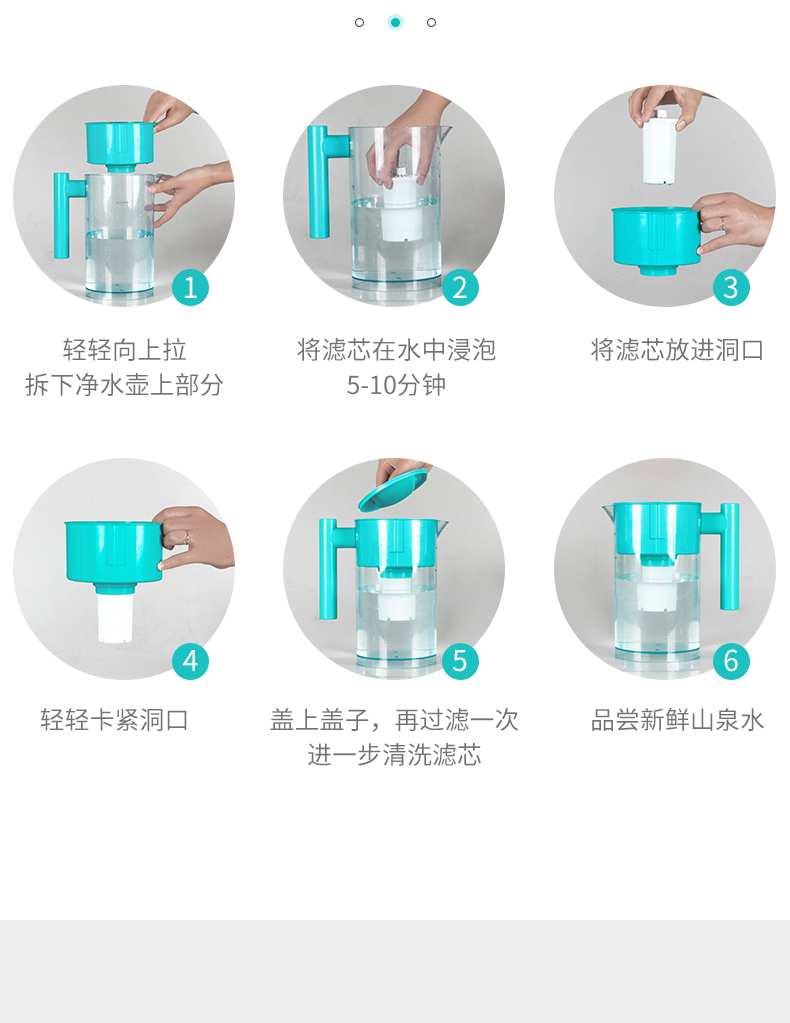 1

轻轻向上拉
拆下净水壶上部分

2

将滤芯在水中浸泡
5-10分钟

3

将滤芯放进洞口

4

轻轻卡紧洞口

5

盖上盖子，再过滤一次
进一步清洗滤芯

6

品尝新鲜山泉水