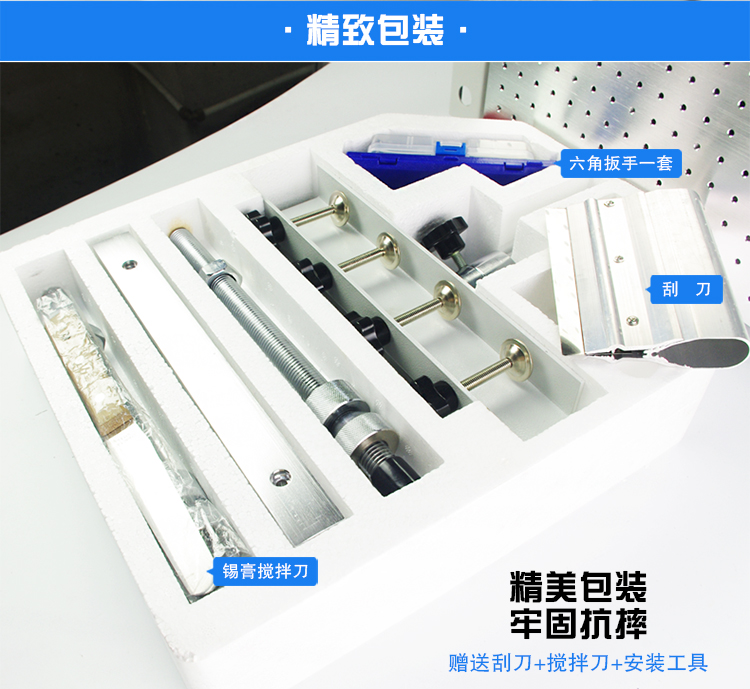 · 精致包装 ·

六角扳手一套

刮　刀

锡膏搅拌刀

精美包装
牢固抗摔

赠送刮刀+搅拌刀+安装工具