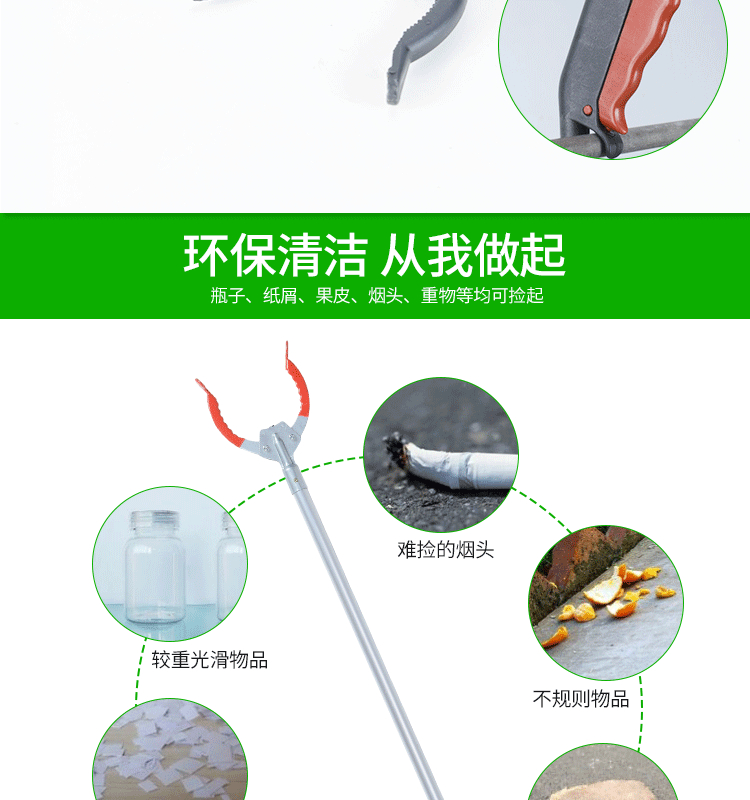 环保清洁 从我做起

瓶子、纸屑、果皮、烟头、重物等均可捡起

难捡的烟头

较重光滑物品

不规则物品