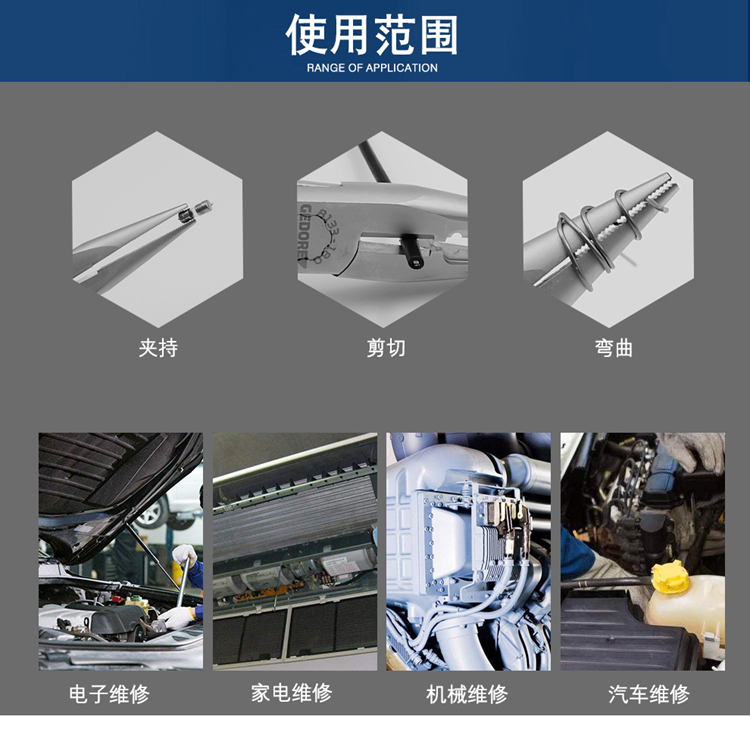 使用范围
RANGE OF APPLICATION

GEDORE
8133-160

夹持

剪切

弯曲

电子维修

家电维修

机械维修

汽车维修