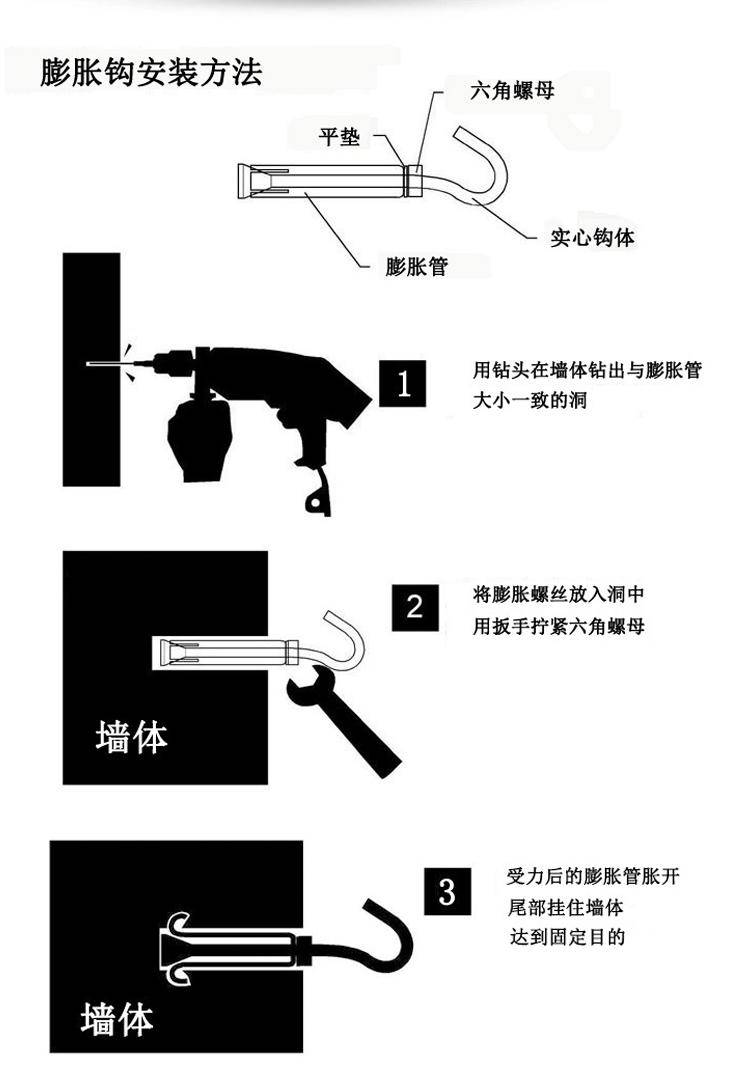 膨胀钩安装方法

六角螺母

平垫

实心钩体

膨胀管

1

用钻头在墙体钻出与膨胀管大小一致的洞

2

将膨胀螺丝放入洞中
用扳手拧紧六角螺母

墙体

3

受力后的膨胀管胀开
尾部挂住墙体
达到固定目的

墙体