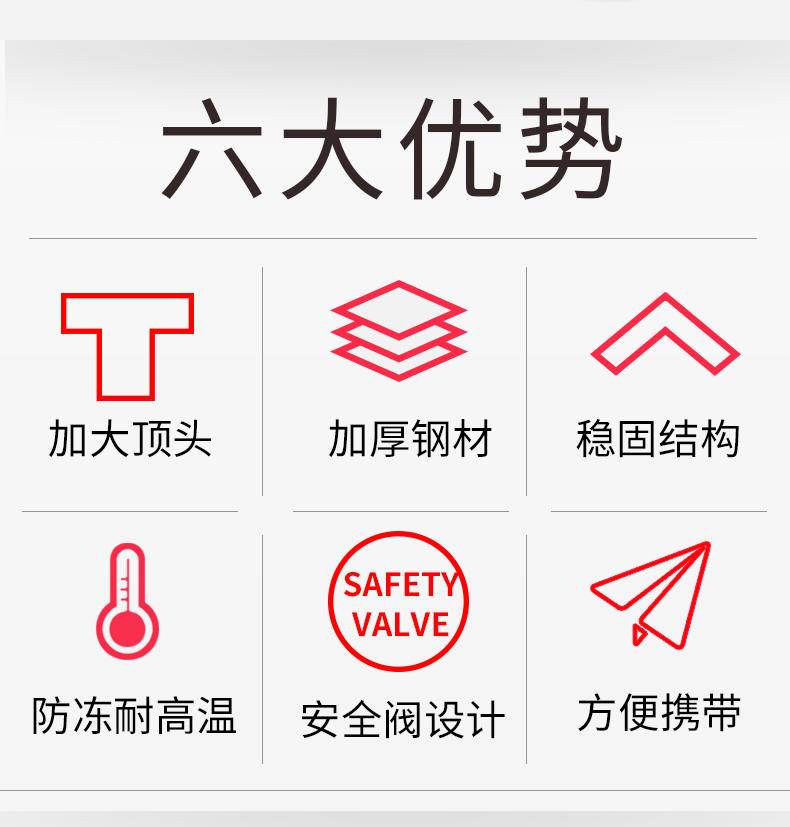 六大优势

加大顶头

加厚钢材

稳固结构

防冻耐高温

SAFETY
VALVE

安全阀设计

方便携带