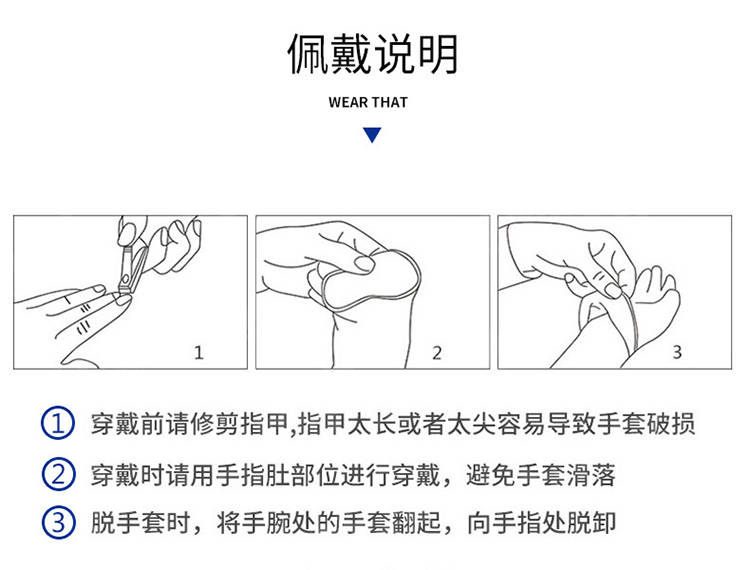 佩戴说明

WEAR THAT

1

2

3

① 穿戴前请修剪指甲,指甲太长或者太尖容易导致手套破损

② 穿戴时请用手指肚部位进行穿戴，避免手套滑落

③ 脱手套时，将手腕处的手套翻起，向手指处脱卸