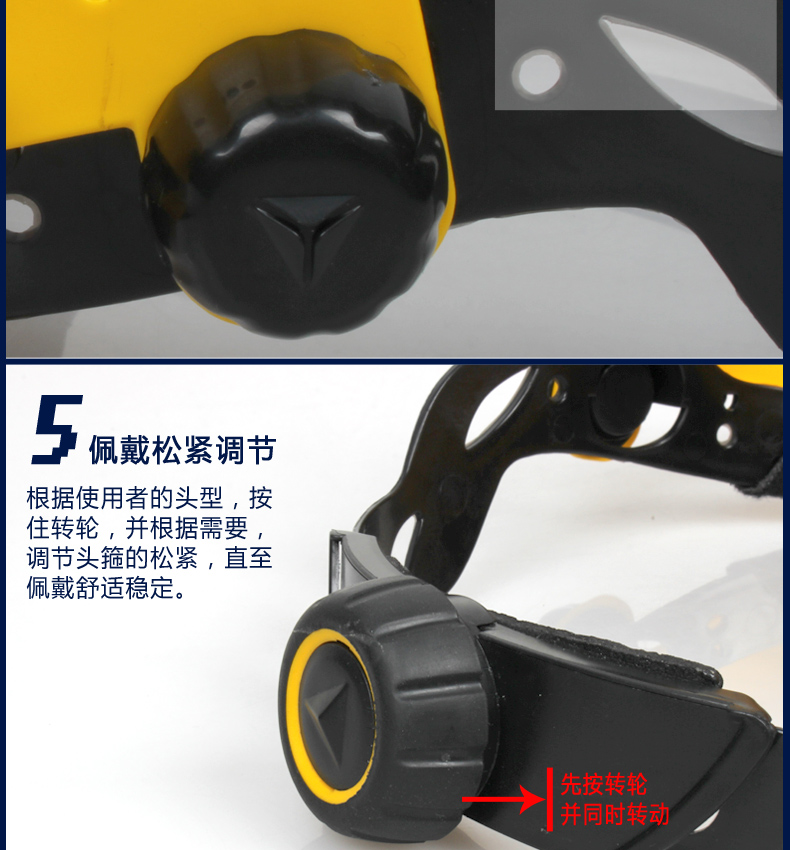 5 佩戴松紧调节

根据使用者的头型，按住转轮，并根据需要，调节头箍的松紧，直至佩戴舒适稳定。

先按转轮
并同时转动