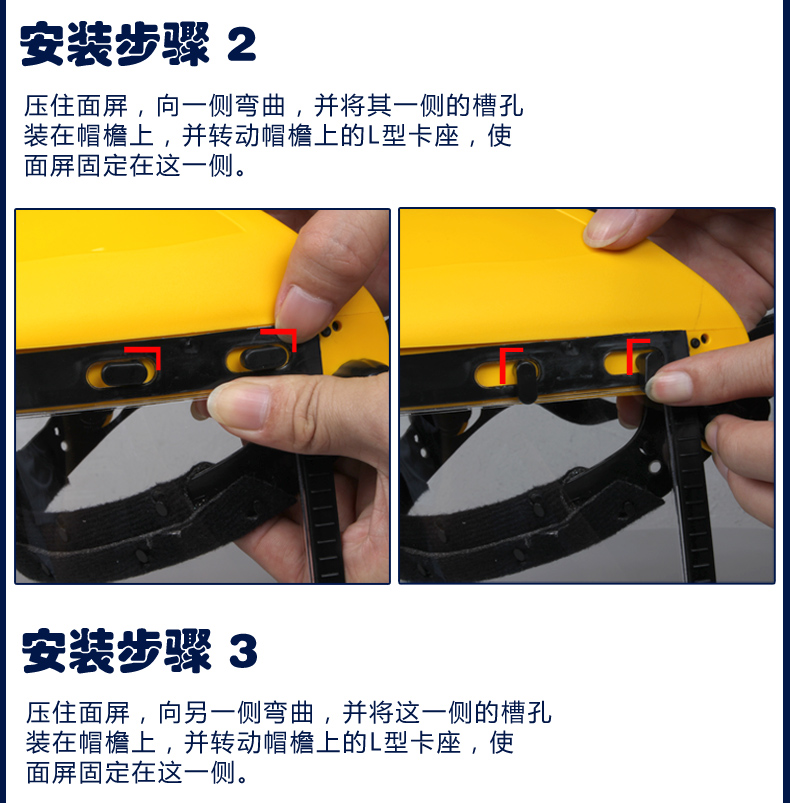 安装步骤 2

压住面屏，向一侧弯曲，并将其一侧的槽孔装在帽檐上，并转动帽檐上的L型卡座，使面屏固定在这一侧。

安装步骤 3

压住面屏，向另一侧弯曲，并将这一侧的槽孔装在帽檐上，并转动帽檐上的L型卡座，使面屏固定在这一侧。