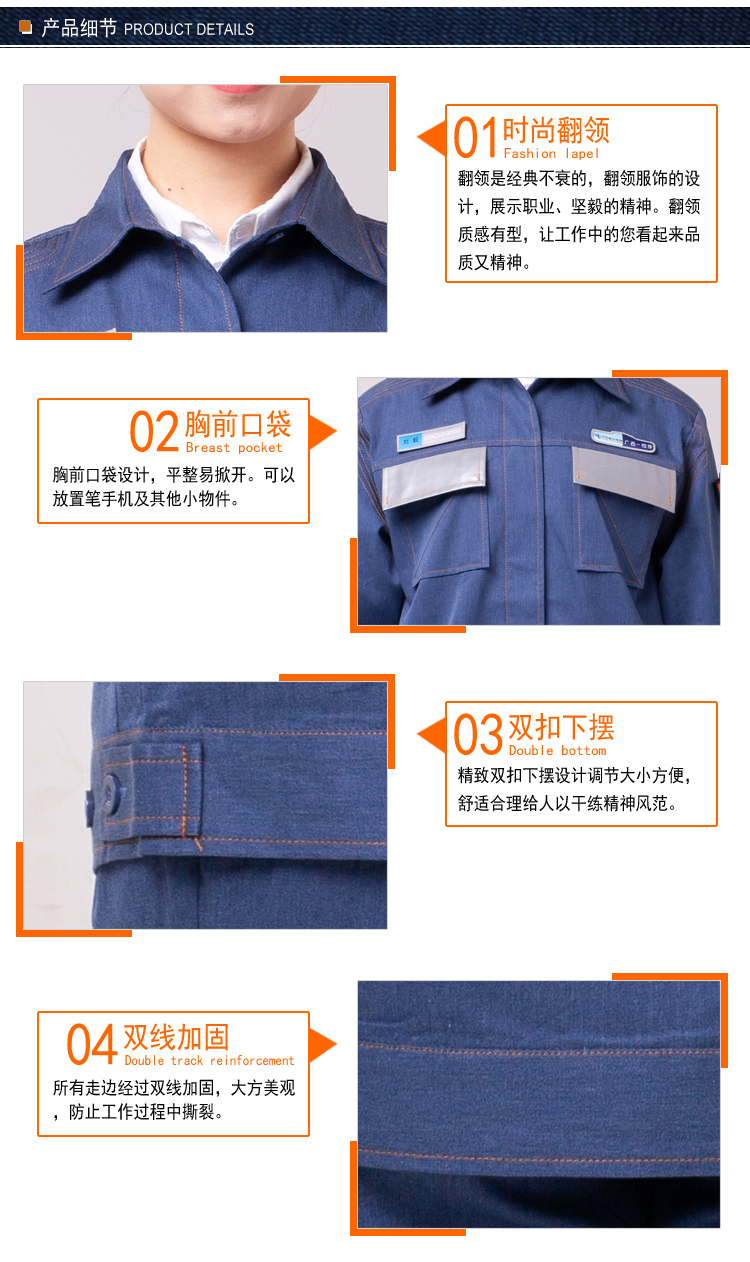 产品细节 PRODUCT DETAILS

01 时尚翻领
Fashion lapel
翻领是经典不衰的，翻领服饰的设计，展示职业、坚毅的精神。翻领质感有型，让工作中的您看起来品质又精神。

02 胸前口袋
Breast pocket
胸前口袋设计，平整易掀开。可以放置笔手机及其他小物件。

03 双扣下摆
Double bottom
精致双扣下摆设计调节大小方便，舒适合理给人以干练精神风范。

04 双线加固
Double track reinforcement
所有走边经过双线加固，大方美观，防止工作过程中撕裂。