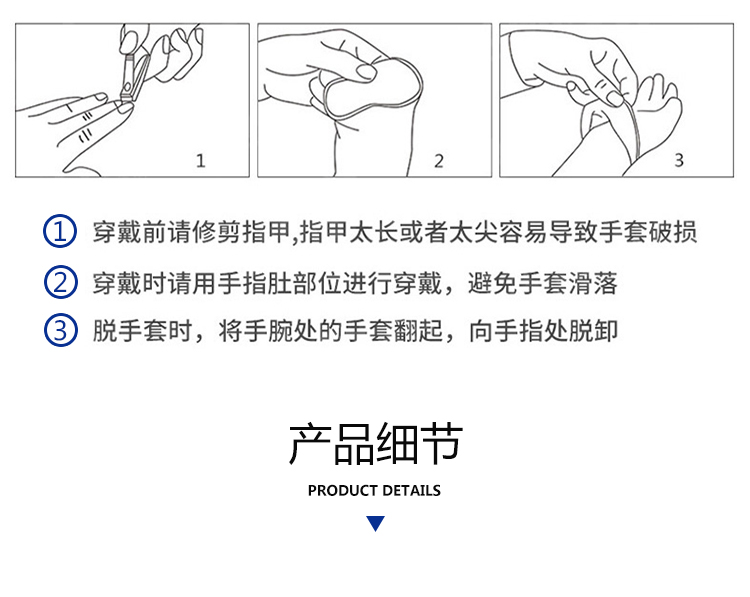 1

2

3

① 穿戴前请修剪指甲,指甲太长或者太尖容易导致手套破损

② 穿戴时请用手指肚部位进行穿戴，避免手套滑落

③ 脱手套时，将手腕处的手套翻起，向手指处脱卸

产品细节

PRODUCT DETAILS