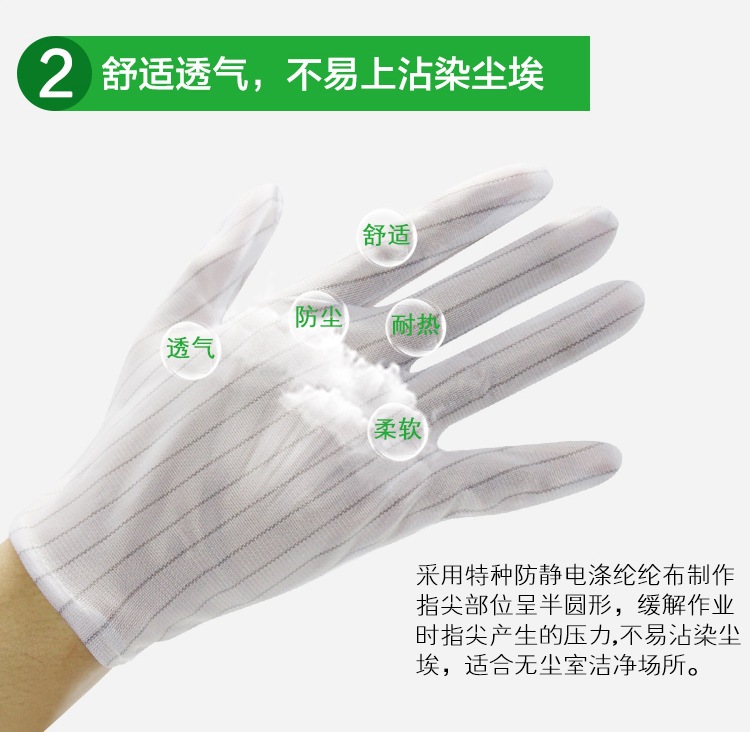 2 舒适透气，不易上沾染尘埃

舒适

防尘

耐热

透气

柔软

采用特种防静电涤纶纶布制作指尖部位呈半圆形，缓解作业时指尖产生的压力,不易沾染尘埃，适合无尘室洁净场所。