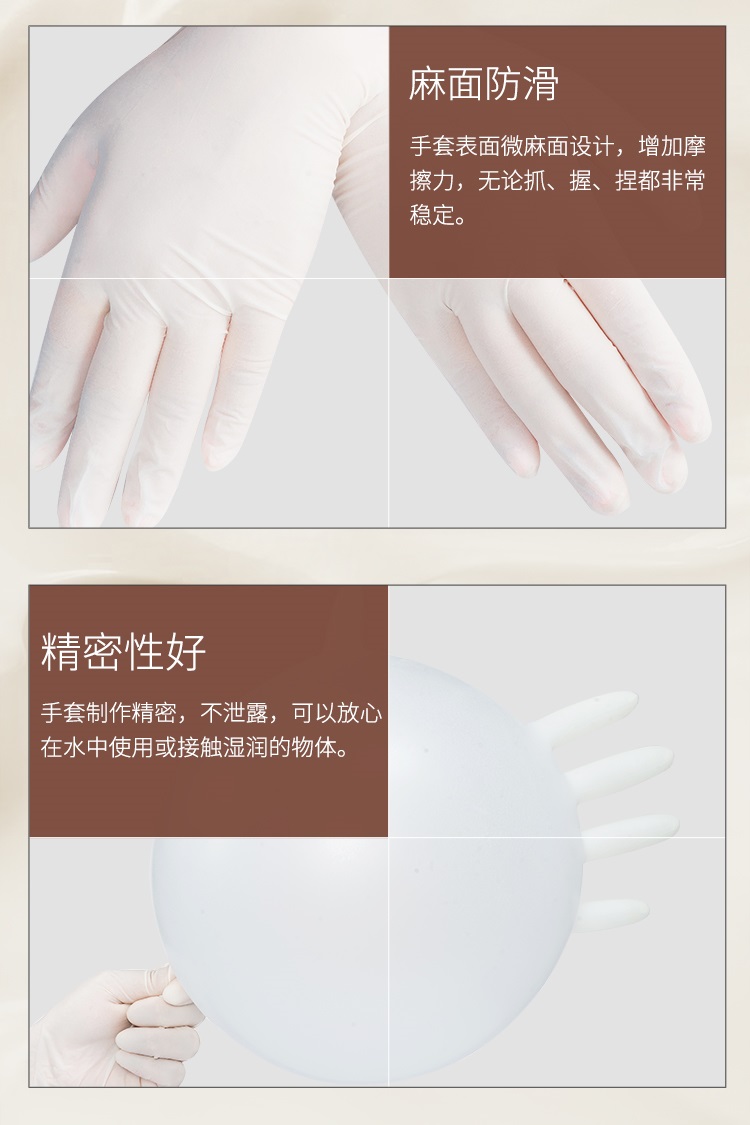 麻面防滑

手套表面微麻面设计，增加摩擦力，无论抓、握、捏都非常稳定。

精密性好

手套制作精密，不泄露，可以放心在水中使用或接触湿润的物体。