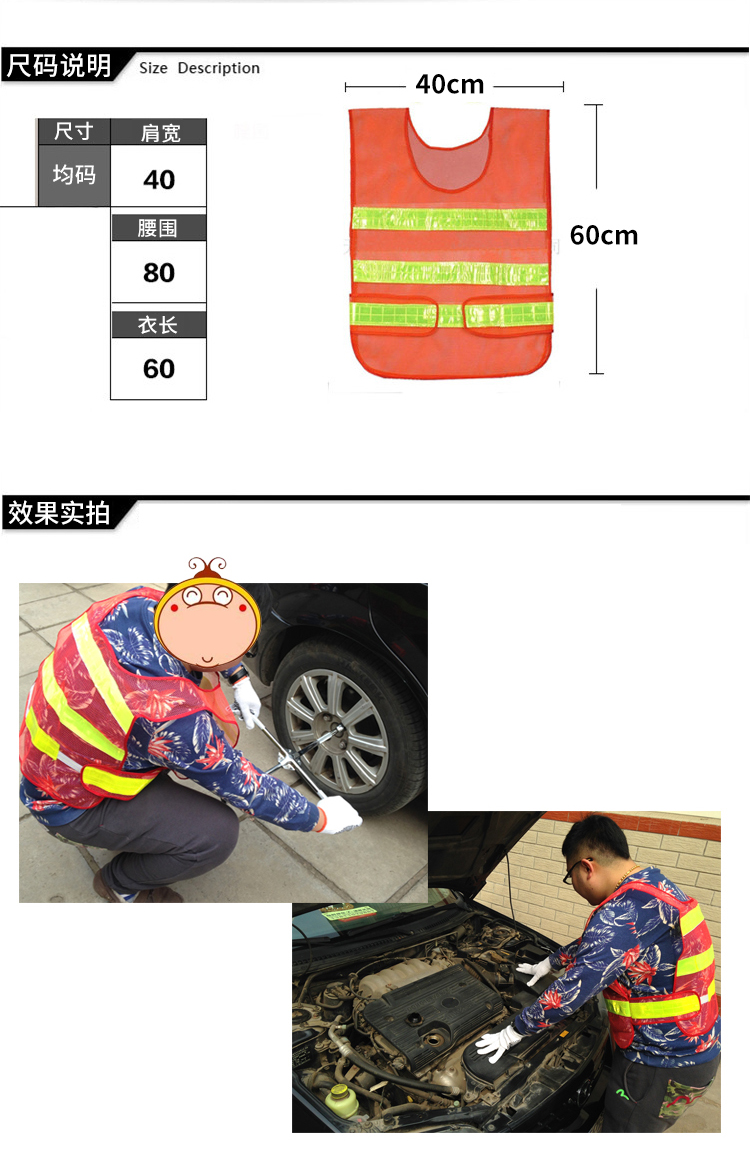 尺码说明 Size Description

| 尺寸 | 肩宽 |
|---|---|
| 均码 | 40 |
| | 腰围 |
| | 80 |
| | 衣长 |
| | 60 |

40cm

60cm

效果实拍