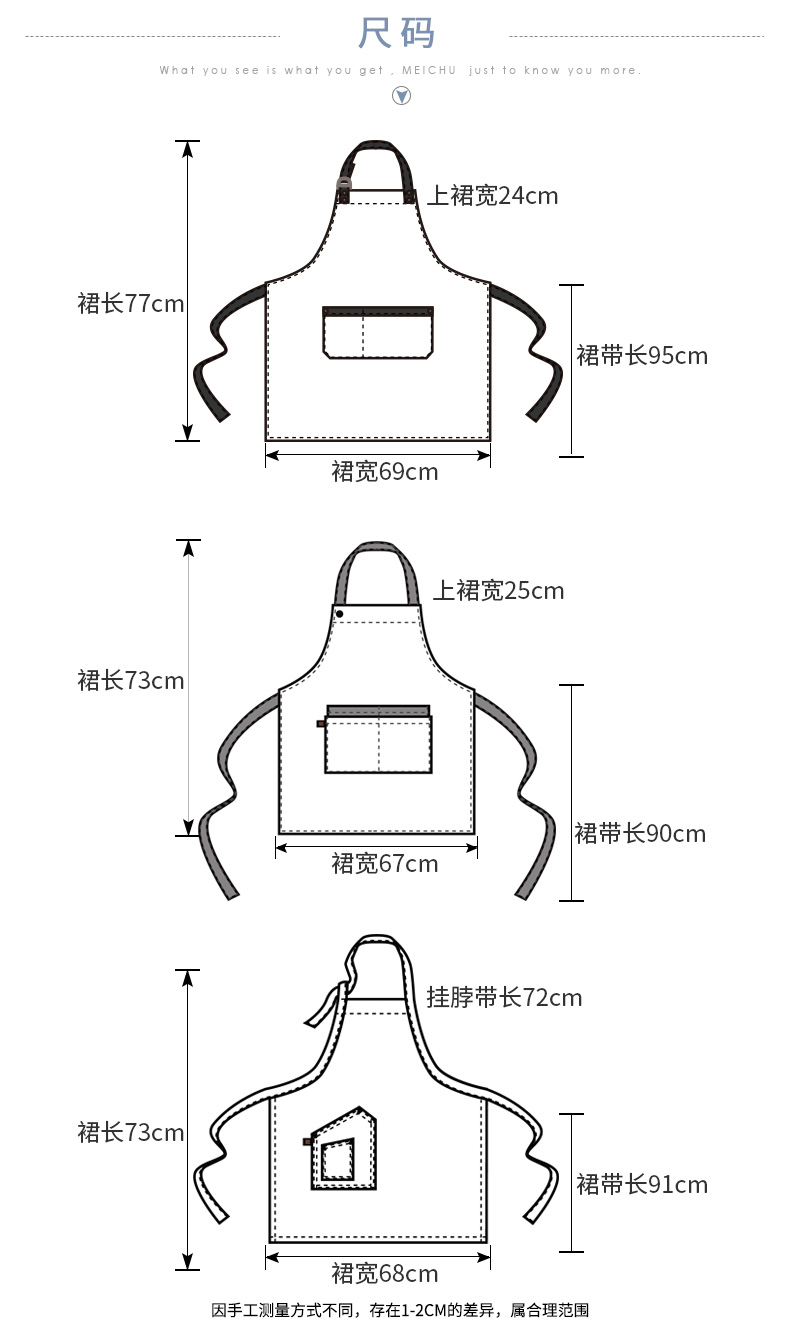 尺码

What you see is what you get , MEICHU just to know you more.

上裙宽24cm

裙长77cm

裙带长95cm

裙宽69cm

上裙宽25cm

裙长73cm

裙带长90cm

裙宽67cm

挂脖带长72cm

裙长73cm

裙带长91cm

裙宽68cm

因手工测量方式不同，存在1-2CM的差异，属合理范围