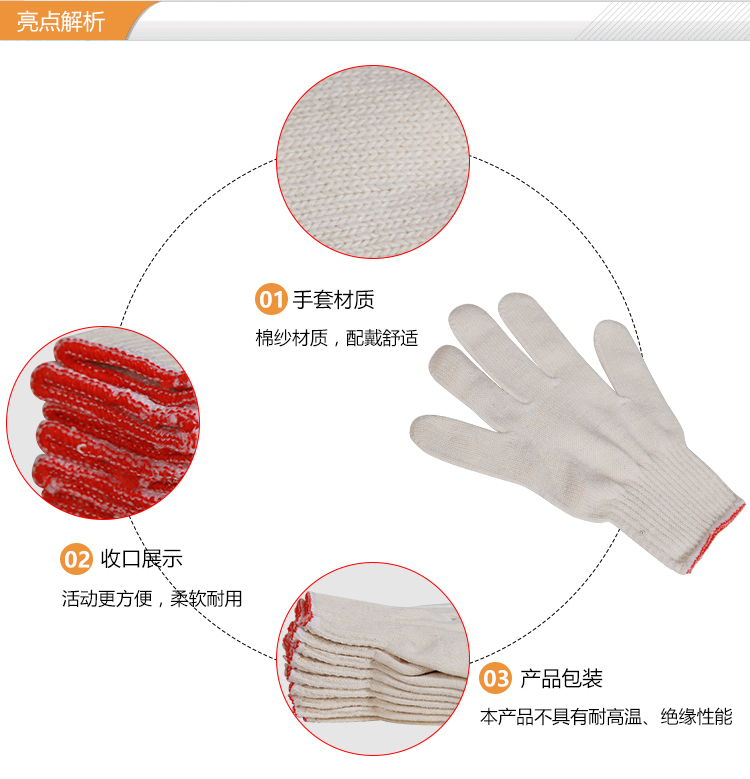 亮点解析

01 手套材质

棉纱材质，配戴舒适

02 收口展示

活动更方便，柔软耐用

03 产品包装

本产品不具有耐高温、绝缘性能