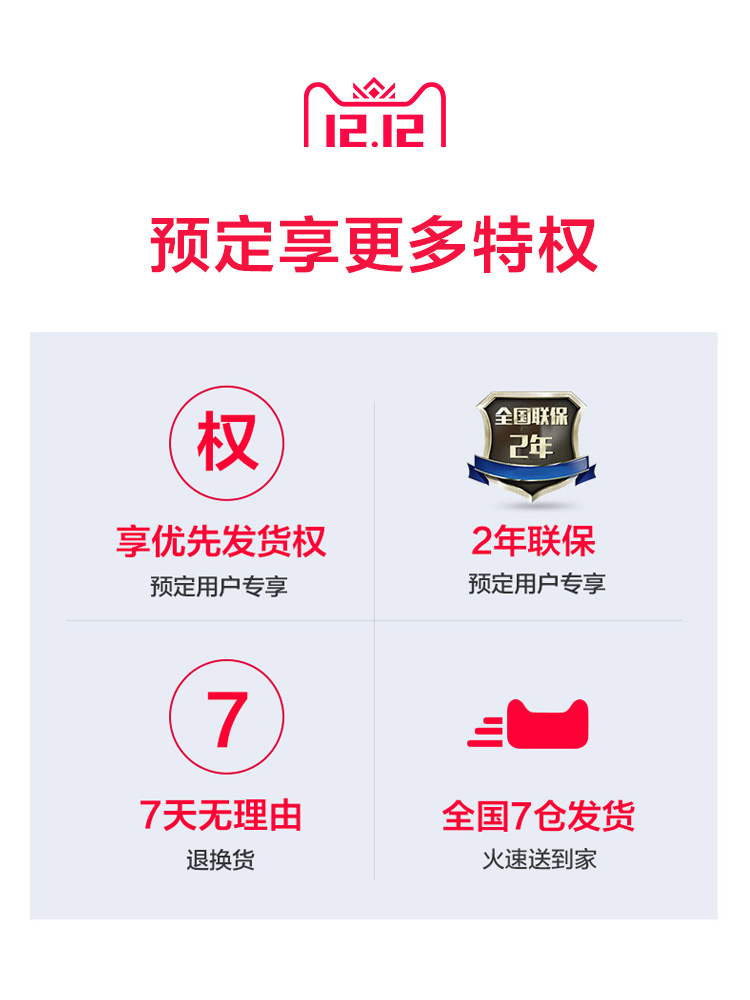 12.12

预定享更多特权

权

享优先发货权

预定用户专享

全国联保
2年

2年联保

预定用户专享

7

7天无理由

退换货

全国7仓发货

火速送到家