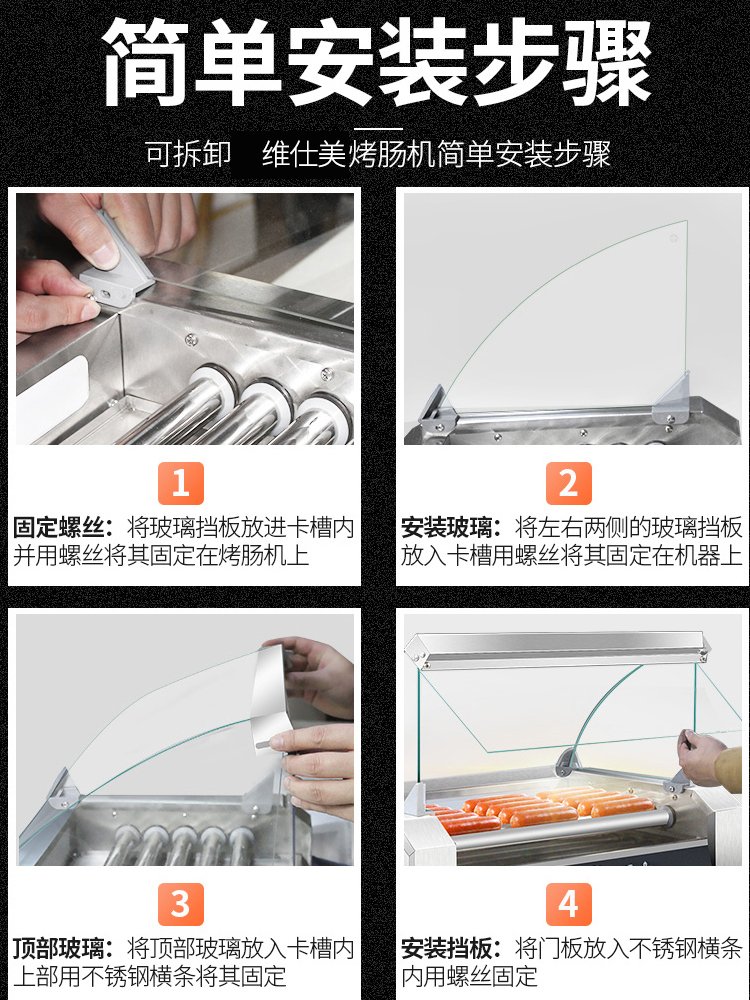 简单安装步骤

可拆卸 维仕美烤肠机简单安装步骤

1

固定螺丝：将玻璃挡板放进卡槽内并用螺丝将其固定在烤肠机上

2

安装玻璃：将左右两侧的玻璃挡板放入卡槽用螺丝将其固定在机器上

3

顶部玻璃：将顶部玻璃放入卡槽内上部用不锈钢横条将其固定

4

安装挡板：将门板放入不锈钢横条内用螺丝固定