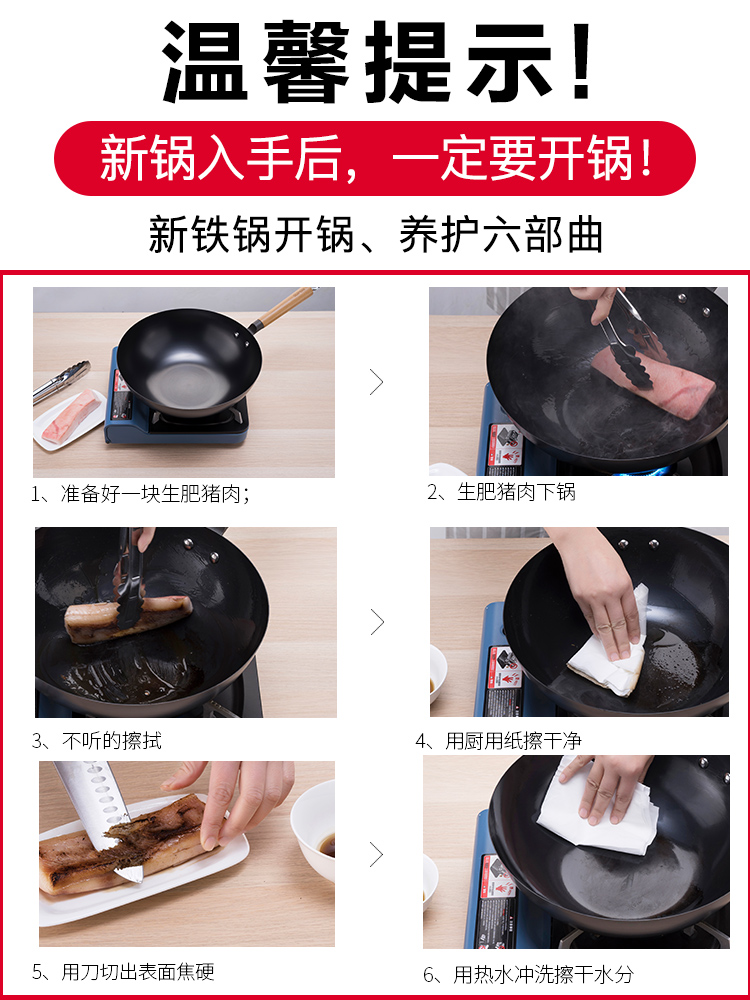 温馨提示！

新锅入手后，一定要开锅！

新铁锅开锅、养护六部曲

1、准备好一块生肥猪肉；

2、生肥猪肉下锅

3、不听的擦拭

4、用厨用纸擦干净

5、用刀切出表面焦硬

6、用热水冲洗擦干水分