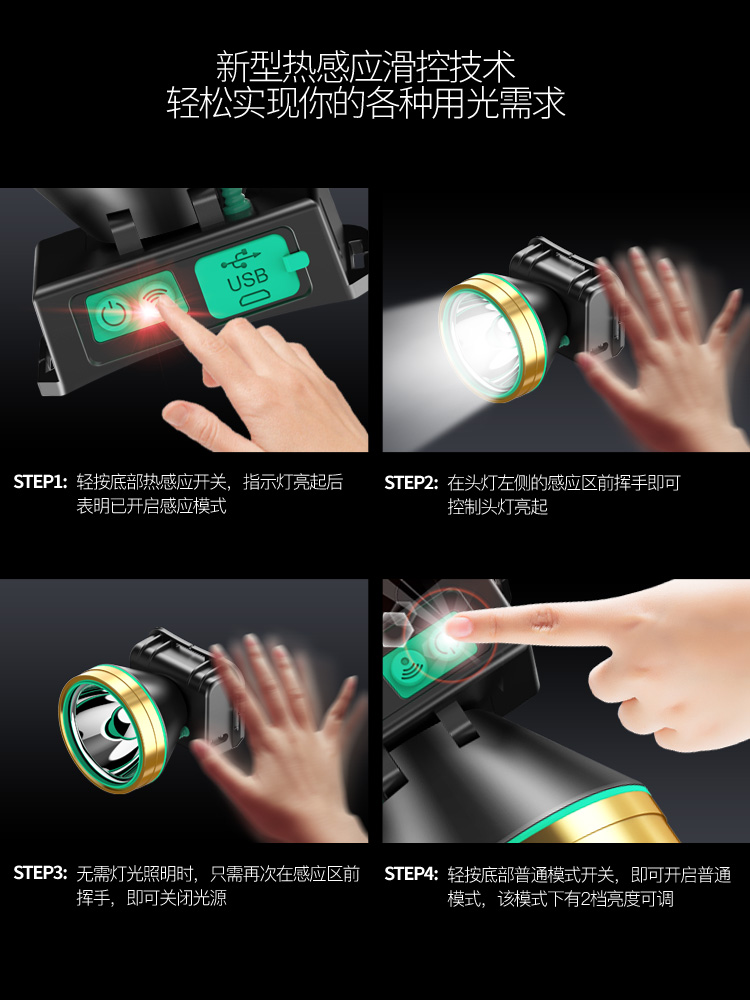 新型热感应滑控技术
轻松实现你的各种用光需求

USB

STEP1: 轻按底部热感应开关，指示灯亮起后表明已开启感应模式

STEP2: 在头灯左侧的感应区前挥手即可控制头灯亮起

STEP3: 无需灯光照明时，只需再次在感应区前挥手，即可关闭光源

STEP4: 轻按底部普通模式开关，即可开启普通模式，该模式下有2档亮度可调