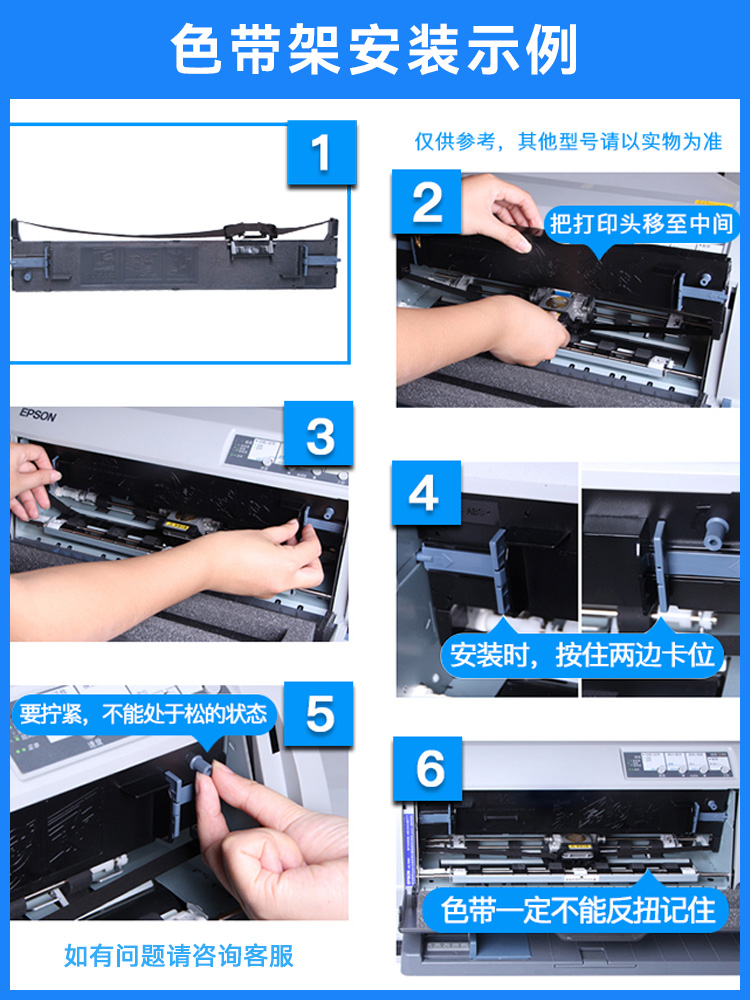 色带架安装示例

1

仅供参考，其他型号请以实物为准

2

把打印头移至中间

EPSON

3

4

安装时，按住两边卡位

要拧紧，不能处于松的状态

5

6

色带一定不能反扭记住

如有问题请咨询客服