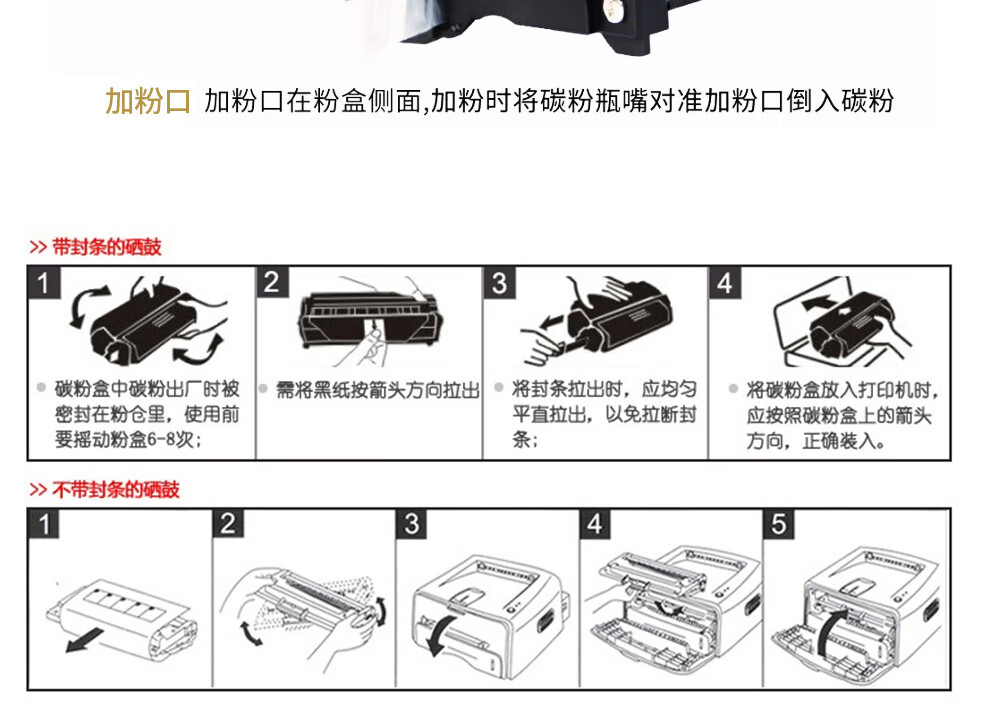 加粉口 加粉口在粉盒侧面,加粉时将碳粉瓶嘴对准加粉口倒入碳粉

>> 带封条的硒鼓

1
碳粉盒中碳粉出厂时被密封在粉仓里，使用前要摇动粉盒6-8次；

2
需将黑纸按箭头方向拉出

3
将封条拉出时，应均匀平直拉出，以免拉断封条；

4
将碳粉盒放入打印机时，应按照碳粉盒上的箭头方向，正确装入。

>> 不带封条的硒鼓

1

2

3

4

5