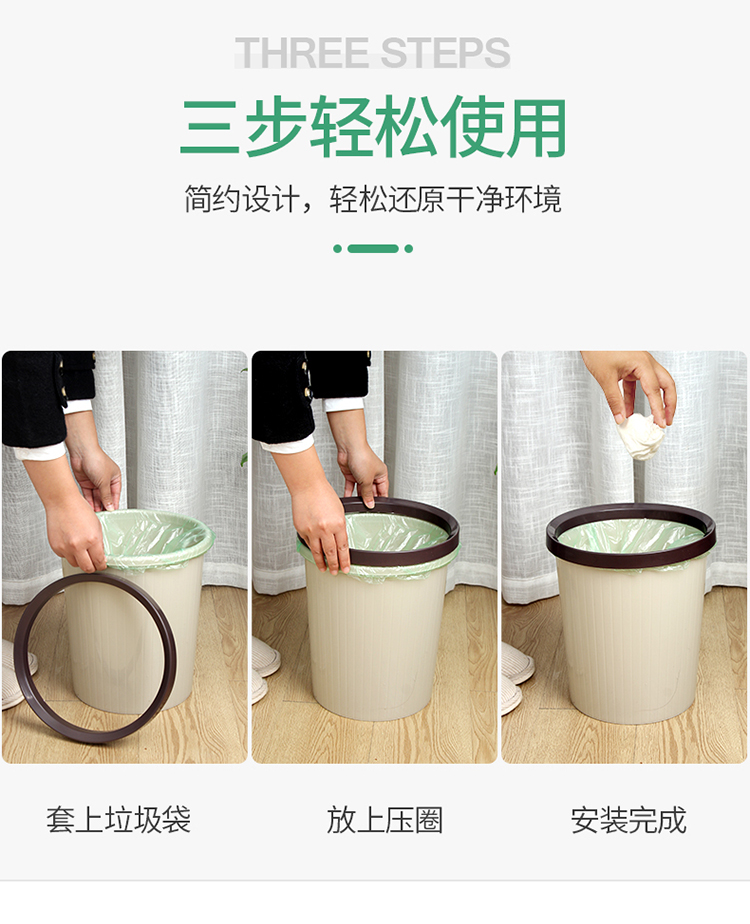 THREE STEPS

三步轻松使用

简约设计，轻松还原干净环境

套上垃圾袋

放上压圈

安装完成