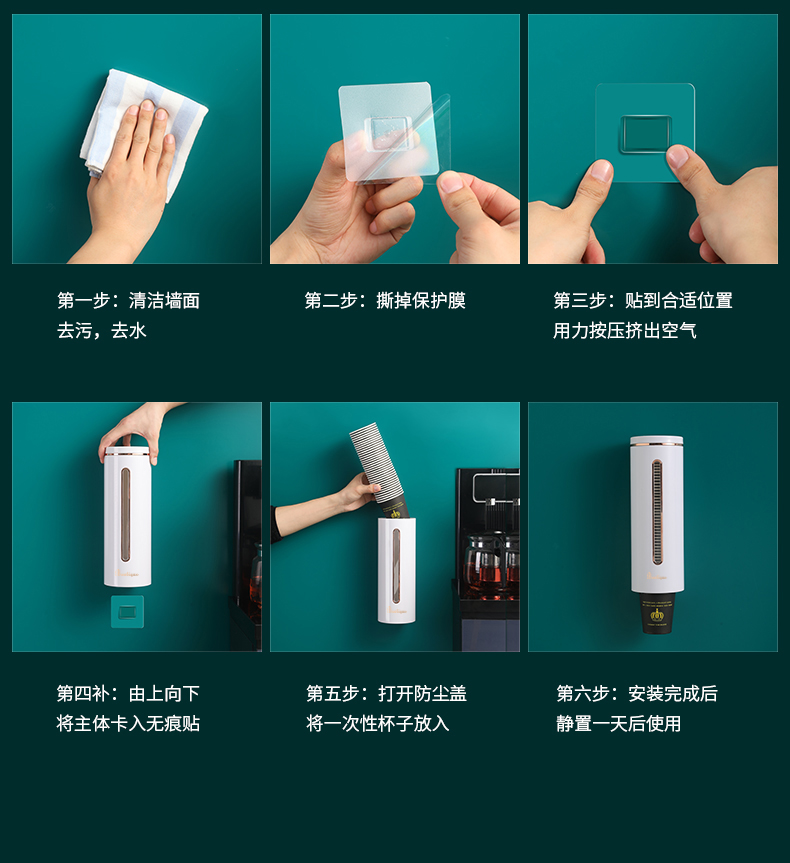 第一步：清洁墙面
去污，去水

第二步：撕掉保护膜

第三步：贴到合适位置
用力按压挤出空气

第四补：由上向下
将主体卡入无痕贴

第五步：打开防尘盖
将一次性杯子放入

第六步：安装完成后
静置一天后使用