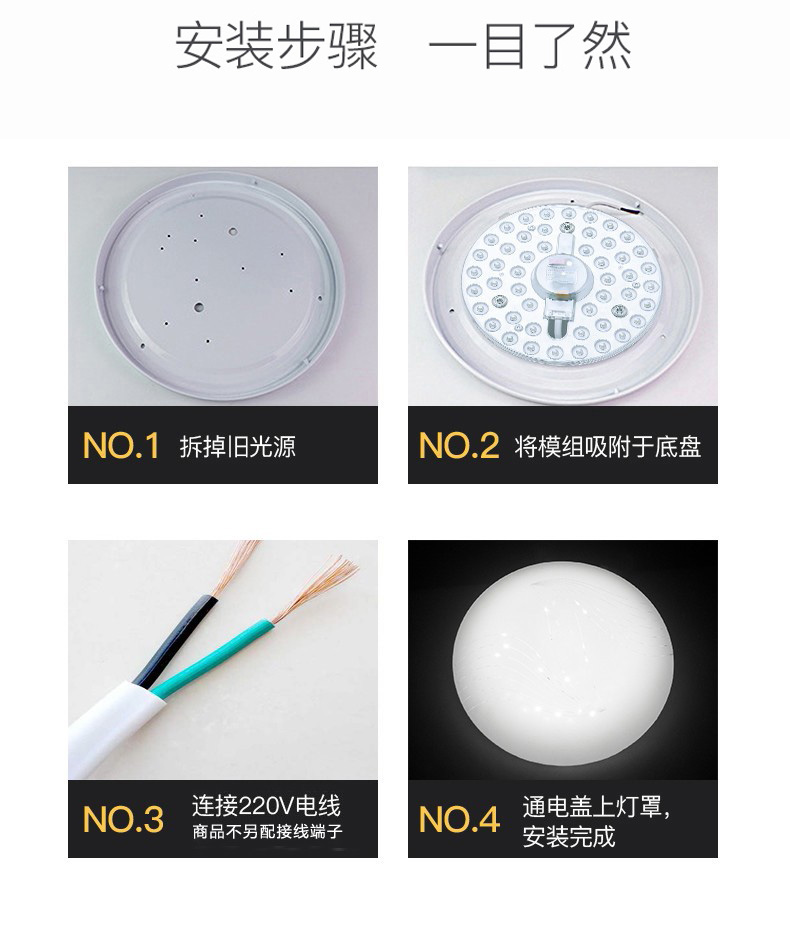 安装步骤　一目了然

NO.1 拆掉旧光源

NO.2 将模组吸附于底盘

NO.3 连接220V电线
商品不另配接线端子

NO.4 通电盖上灯罩，
安装完成