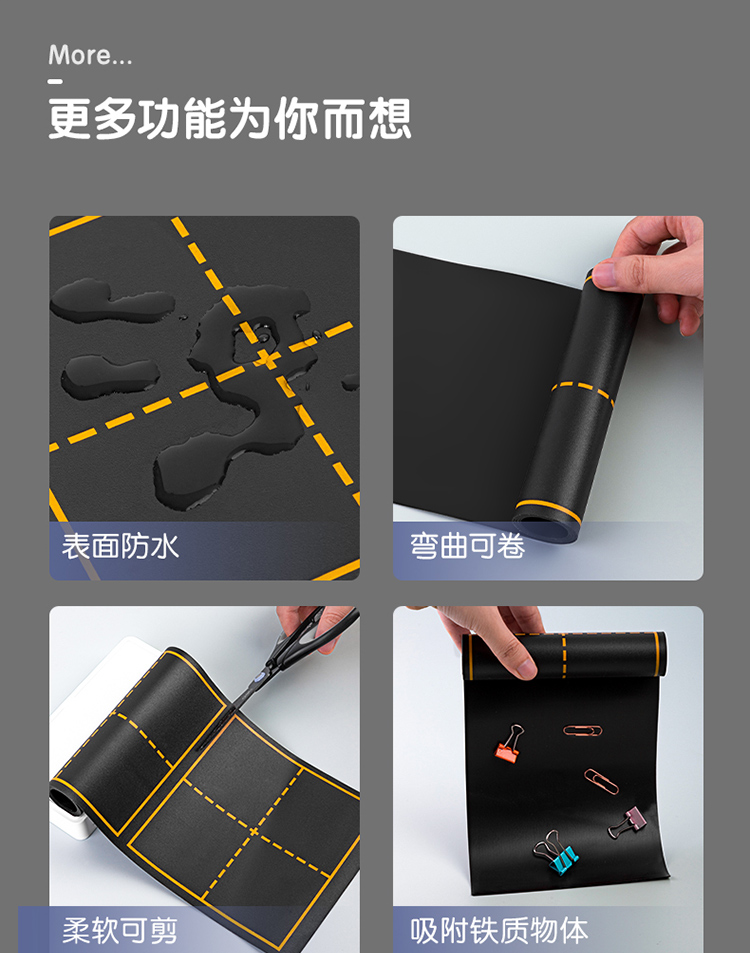 More...

更多功能为你而想

表面防水

弯曲可卷

柔软可剪

吸附铁质物体