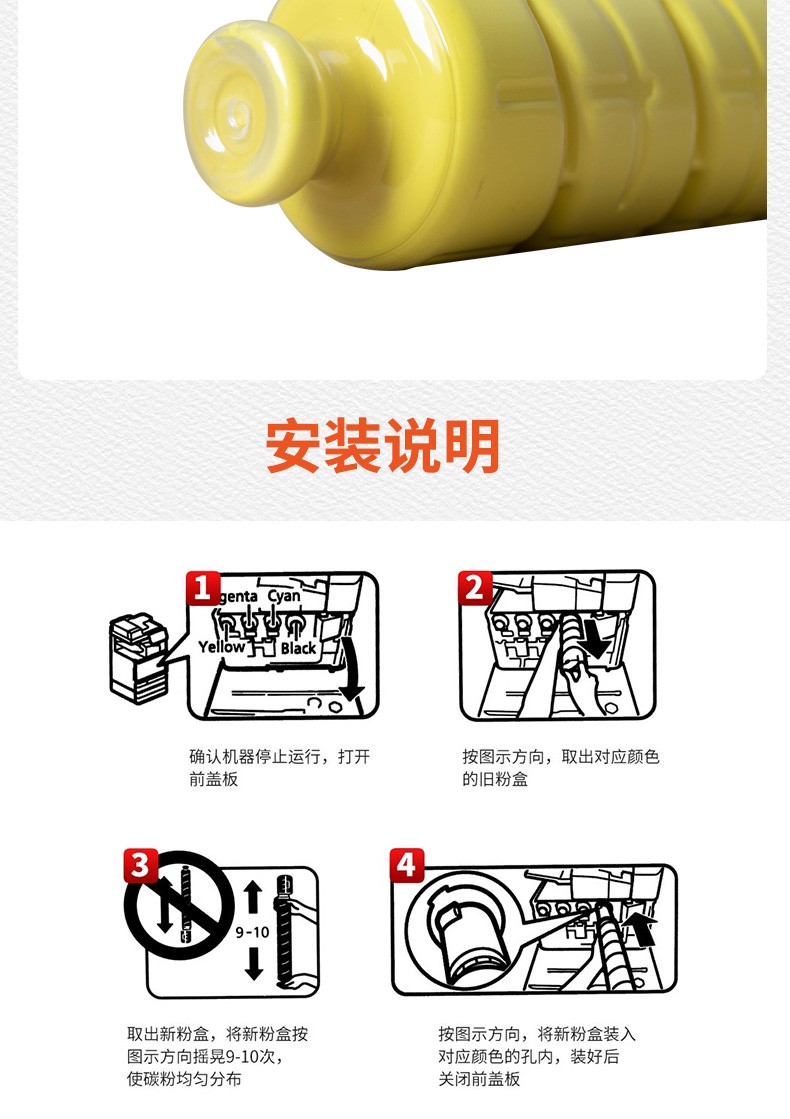 安装说明

1
genta Cyan
Yellow Black

确认机器停止运行，打开前盖板

2

按图示方向，取出对应颜色的旧粉盒

3
9-10

取出新粉盒，将新粉盒按图示方向摇晃9-10次，使碳粉均匀分布

4

按图示方向，将新粉盒装入对应颜色的孔内，装好后关闭前盖板