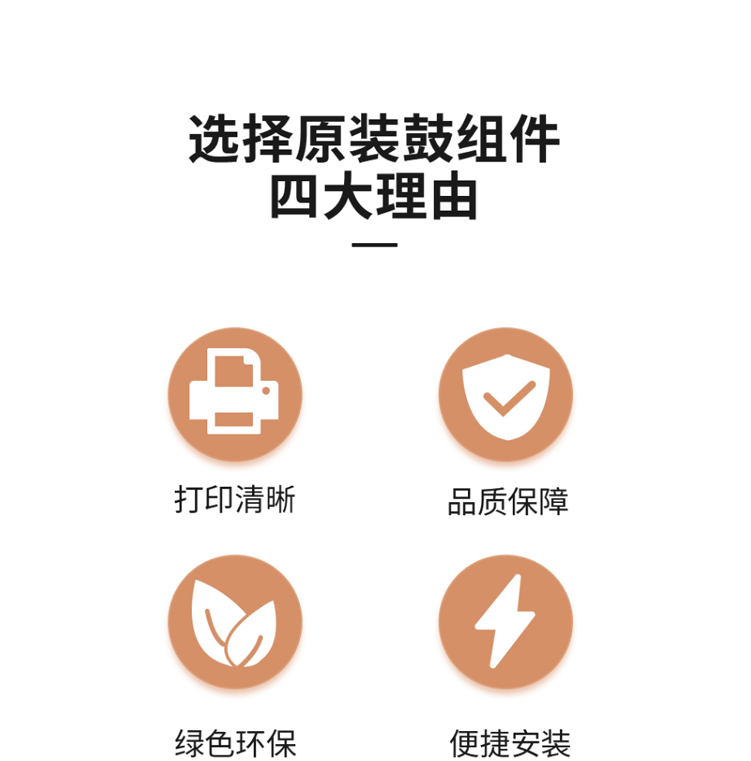 选择原装鼓组件
四大理由

打印清晰

品质保障

绿色环保

便捷安装