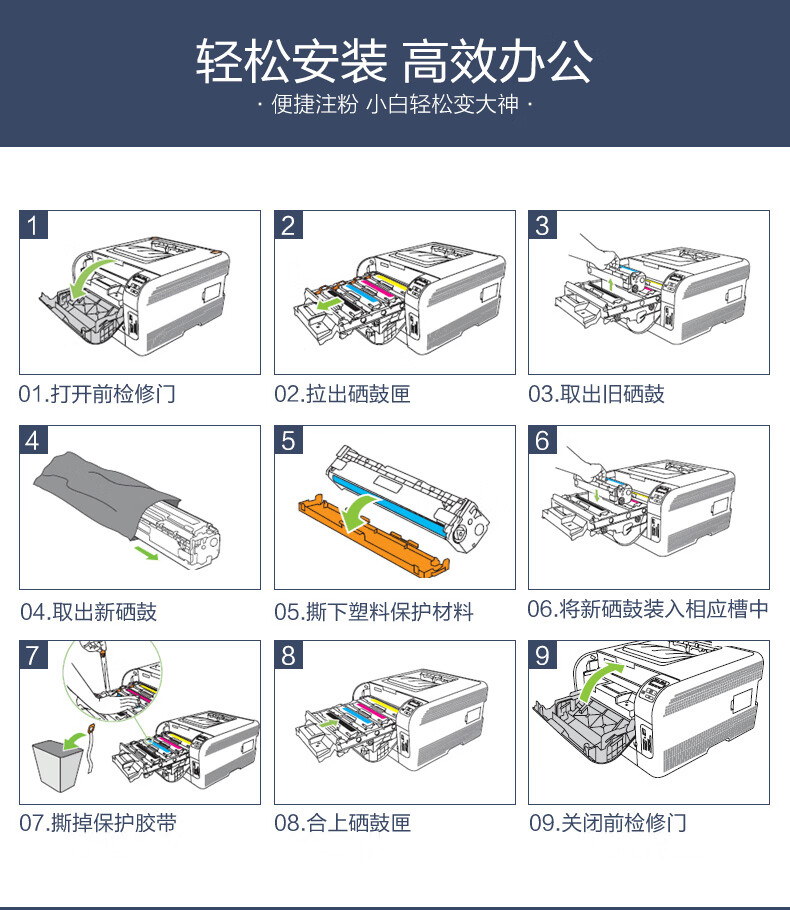 轻松安装 高效办公

· 便捷注粉 小白轻松变大神 ·

1

01.打开前检修门

2

02.拉出硒鼓匣

3

03.取出旧硒鼓

4

04.取出新硒鼓

5

05.撕下塑料保护材料

6

06.将新硒鼓装入相应槽中

7

07.撕掉保护胶带

8

08.合上硒鼓匣

9

09.关闭前检修门